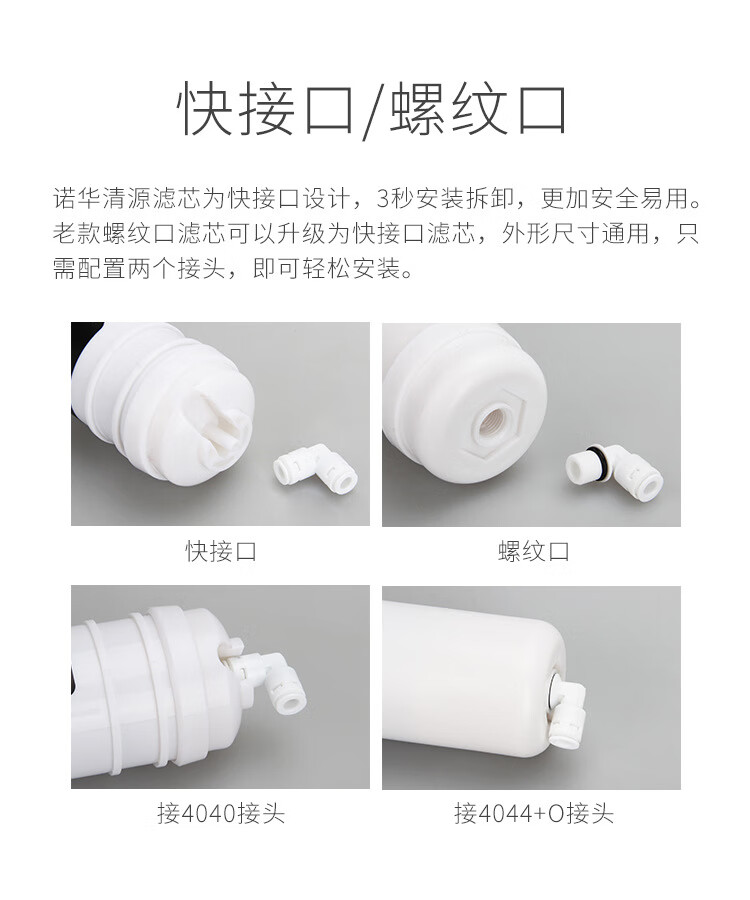 快接口/螺纹口

诺华清源滤芯为快接口设计，3秒安装拆卸，更加安全易用。老款螺纹口滤芯可以升级为快接口滤芯，外形尺寸通用，只需配置两个接头，即可轻松安装。

快接口

螺纹口

接4040接头

接4044+O接头