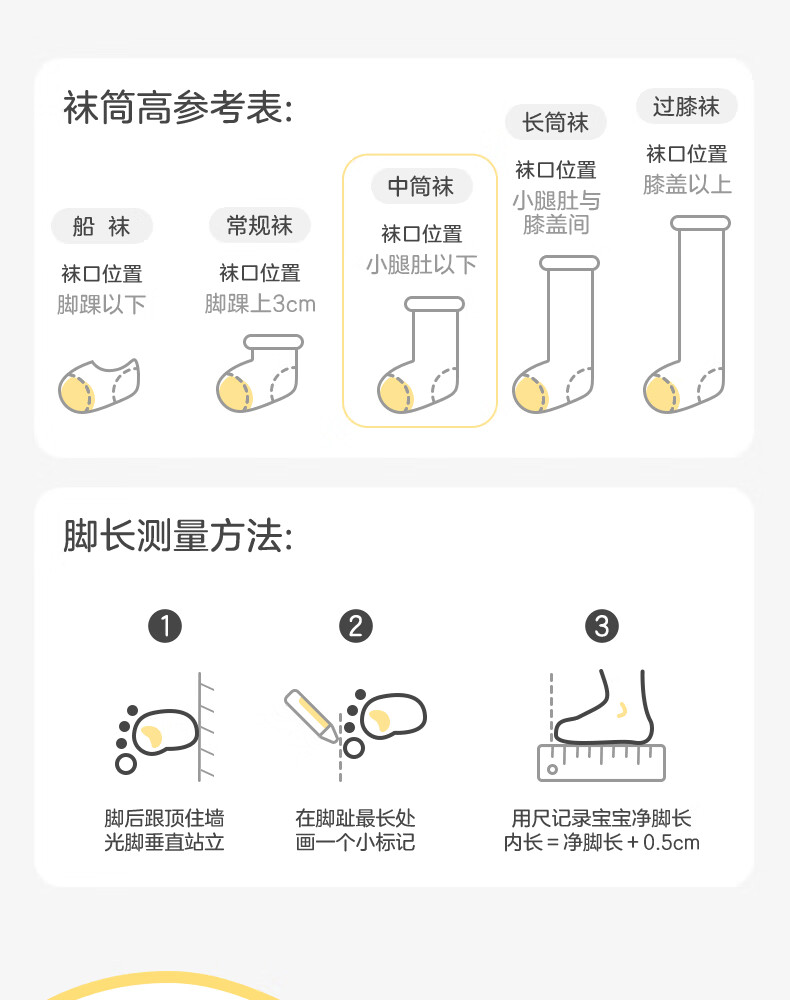 袜筒高参考表:

船 袜
袜口位置
脚踝以下

常规袜
袜口位置
脚踝上3cm

中筒袜
袜口位置
小腿肚以下

长筒袜
袜口位置
小腿肚与膝盖间

过膝袜
袜口位置
膝盖以上

脚长测量方法:

1
脚后跟顶住墙
光脚垂直站立

2
在脚趾最长处
画一个小标记

3
用尺记录宝宝净脚长
内长 = 净脚长 + 0.5cm