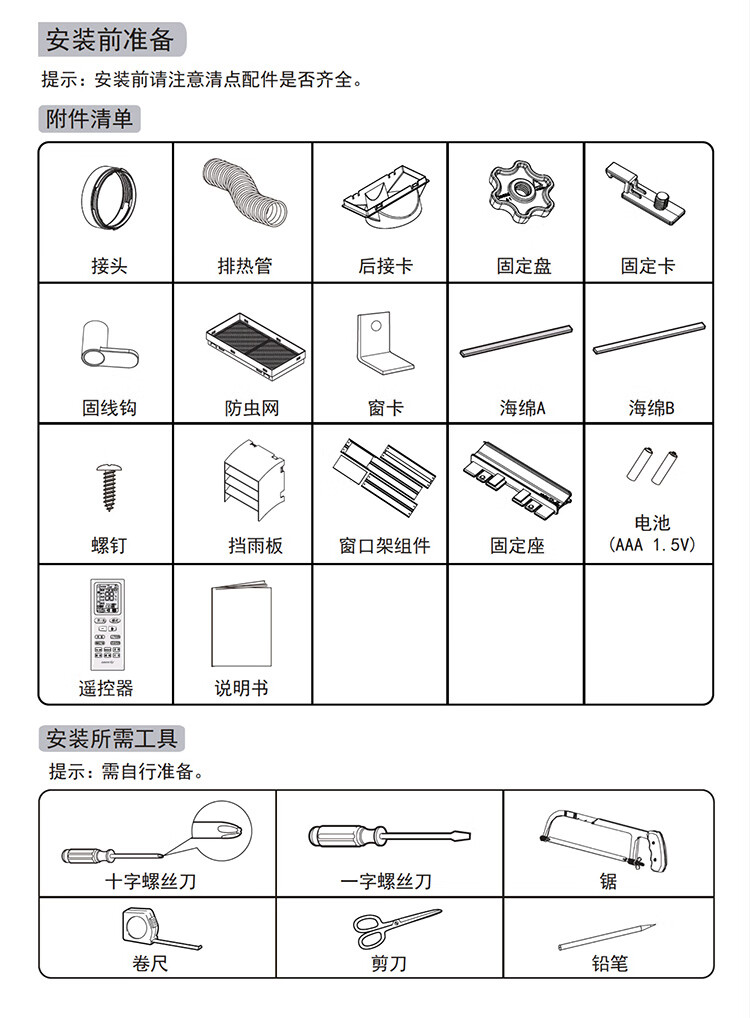 安装前准备

提示：安装前请注意清点配件是否齐全。

附件清单

| 接头 | 排热管 | 后接卡 | 固定盘 | 固定卡 |
|---|---|---|---|---|
| 固线钩 | 防虫网 | 窗卡 | 海绵A | 海绵B |
| 螺钉 | 挡雨板 | 窗口架组件 | 固定座 | 电池 (AAA 1.5V) |
| 遥控器 | 说明书 | | | |

安装所需工具

提示：需自行准备。

| 十字螺丝刀 | 一字螺丝刀 | 锯 |
|---|---|---|
| 卷尺 | 剪刀 | 铅笔 |