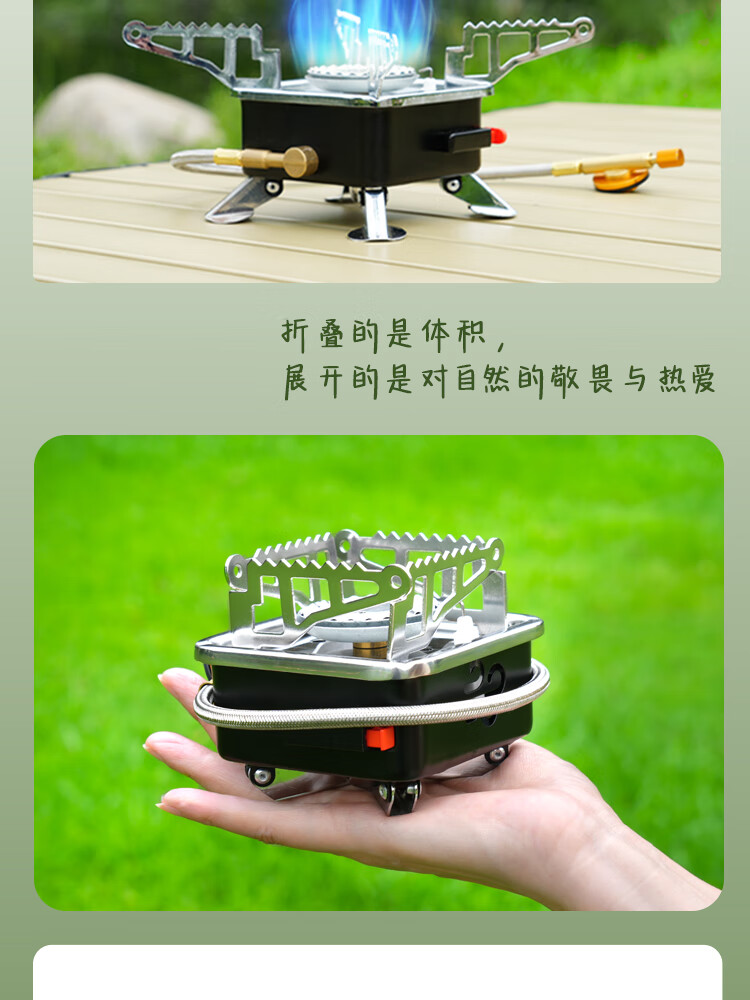 折叠的是体积，
展开的是对自然的敬畏与热爱