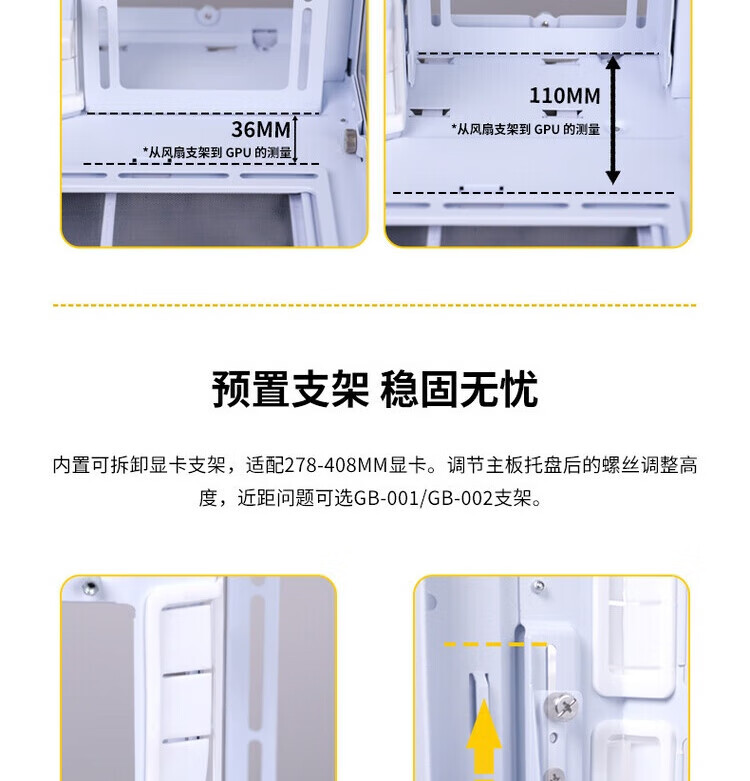 36MM
*从风扇支架到 GPU 的测量

110MM
*从风扇支架到 GPU 的测量

预置支架 稳固无忧

内置可拆卸显卡支架，适配278-408MM显卡。调节主板托盘后的螺丝调整高度，近距问题可选GB-001/GB-002支架。