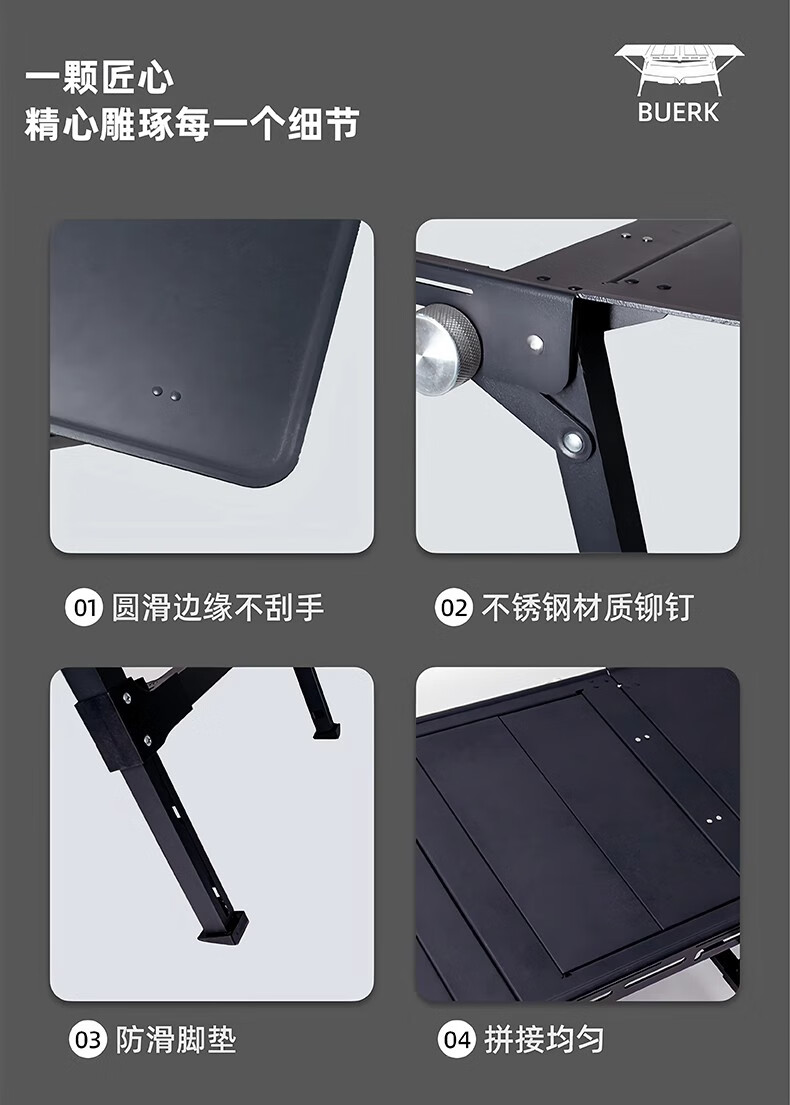 一颗匠心
精心雕琢每一个细节

BUERK

01 圆滑边缘不刮手

02 不锈钢材质铆钉

03 防滑脚垫

04 拼接均匀