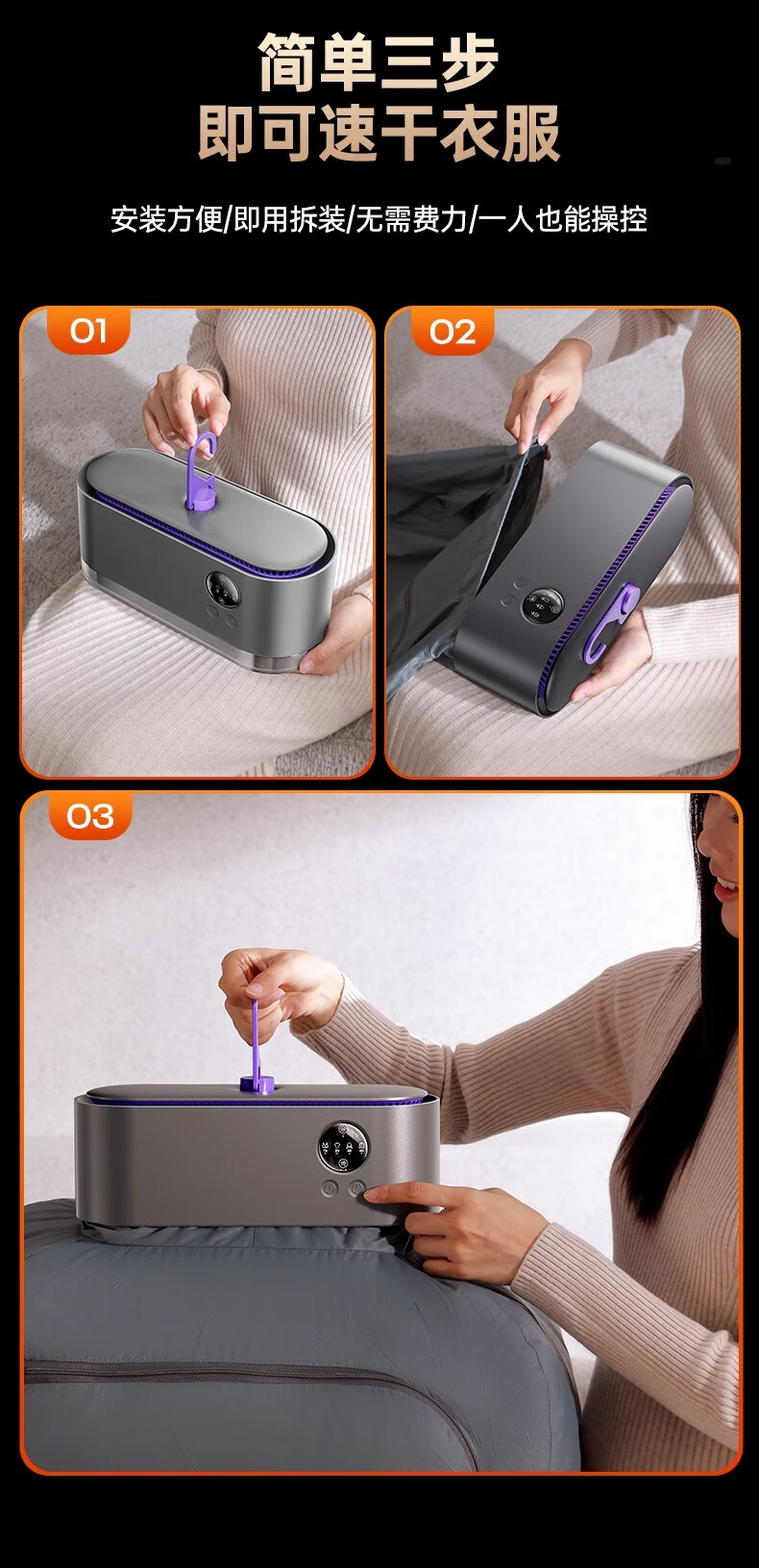 简单三步
即可速干衣服

安装方便/即用拆装/无需费力/一人也能操控

01

02

03