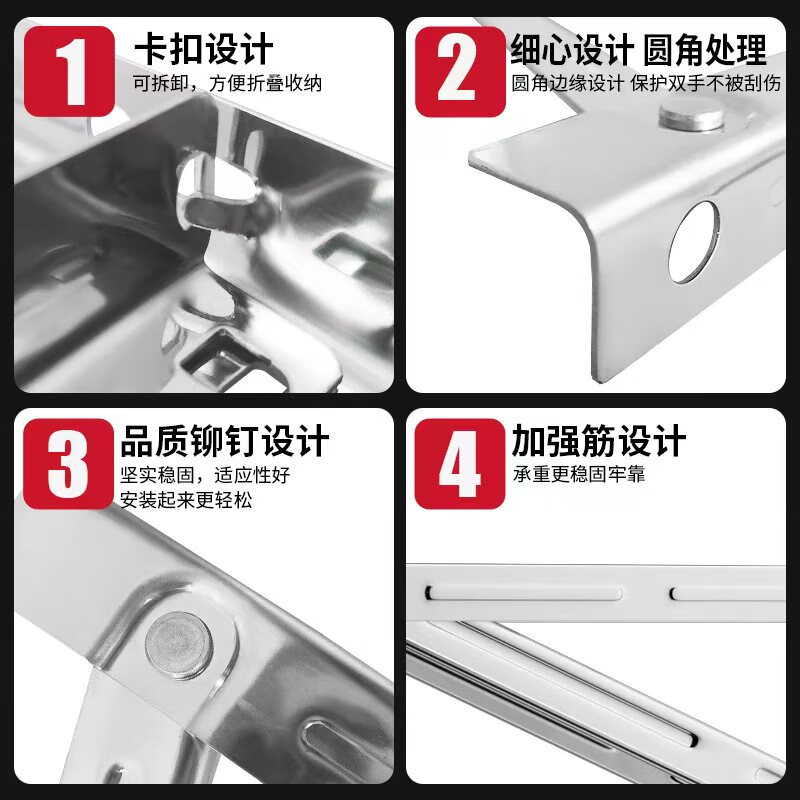 1 卡扣设计
可拆卸，方便折叠收纳

2 细心设计 圆角处理
圆角边缘设计 保护双手不被刮伤

3 品质铆钉设计
坚实稳固，适应性好
安装起来更轻松

4 加强筋设计
承重更稳固牢靠