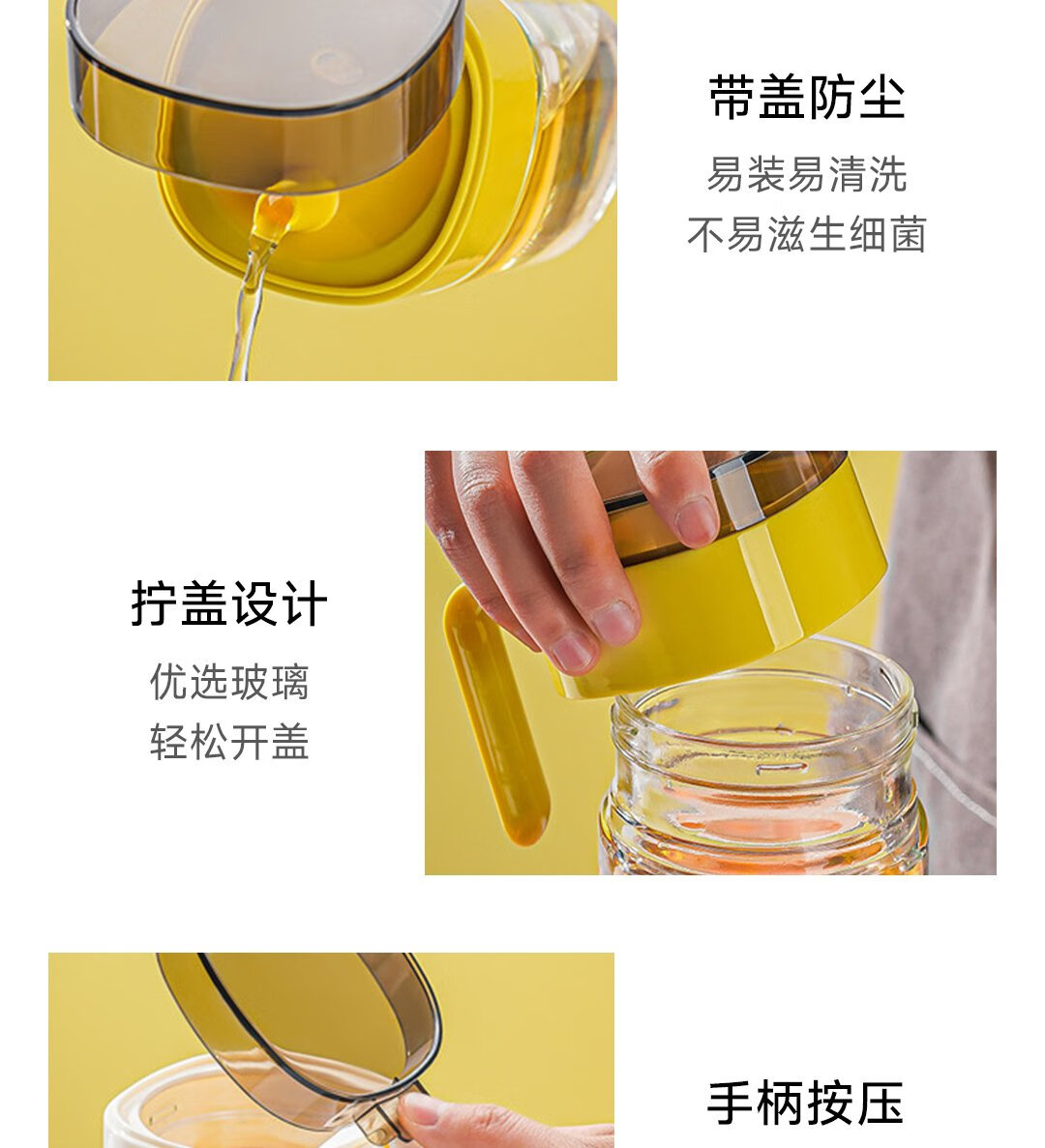 带盖防尘

易装易清洗
不易滋生细菌

拧盖设计

优选玻璃
轻松开盖

手柄按压