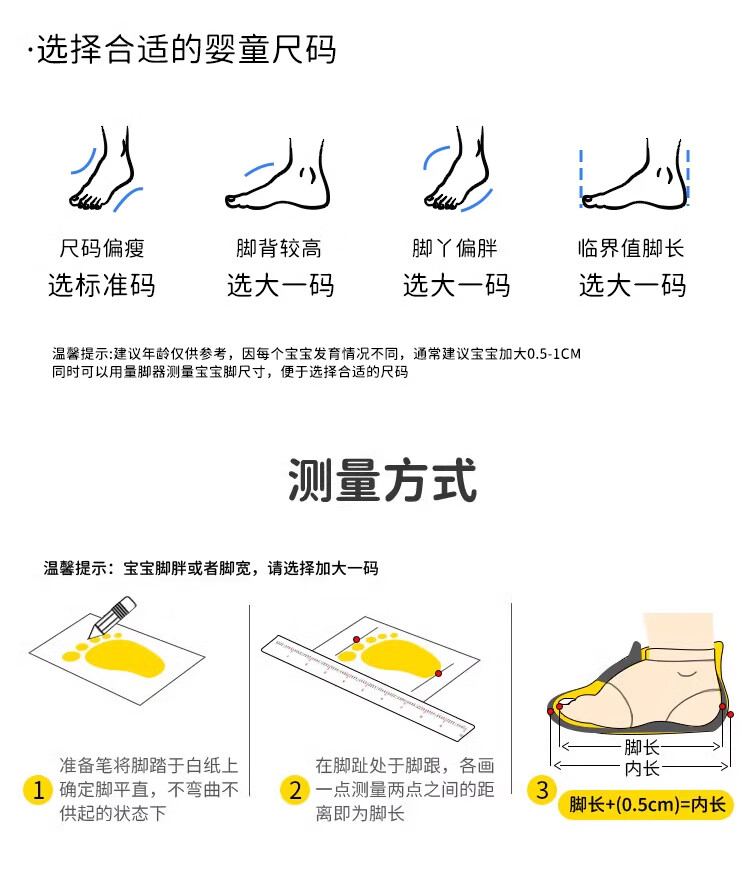 ·选择合适的婴童尺码

尺码偏瘦
选标准码

脚背较高
选大一码

脚丫偏胖
选大一码

临界值脚长
选大一码

温馨提示:建议年龄仅供参考，因每个宝宝发育情况不同，通常建议宝宝加大0.5-1CM
同时可以用量脚器测量宝宝脚尺寸，便于选择合适的尺码

测量方式

温馨提示：宝宝脚胖或者脚宽，请选择加大一码

1 准备笔将脚踏于白纸上确定脚平直，不弯曲不供起的状态下

2 在脚趾处于脚跟，各画一点测量两点之间的距离即为脚长

脚长
内长

3 脚长+(0.5cm)=内长