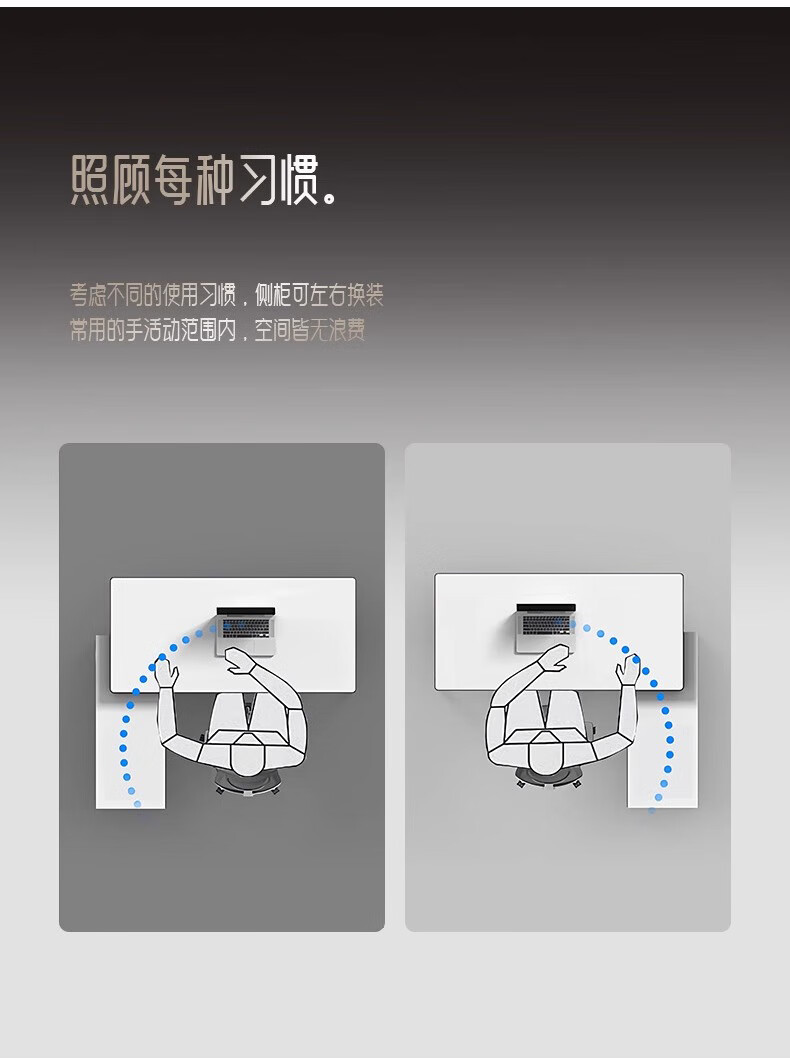 照顾每种习惯。

考虑不同的使用习惯，侧柜可左右换装
常用的手活动范围内，空间皆无浪费