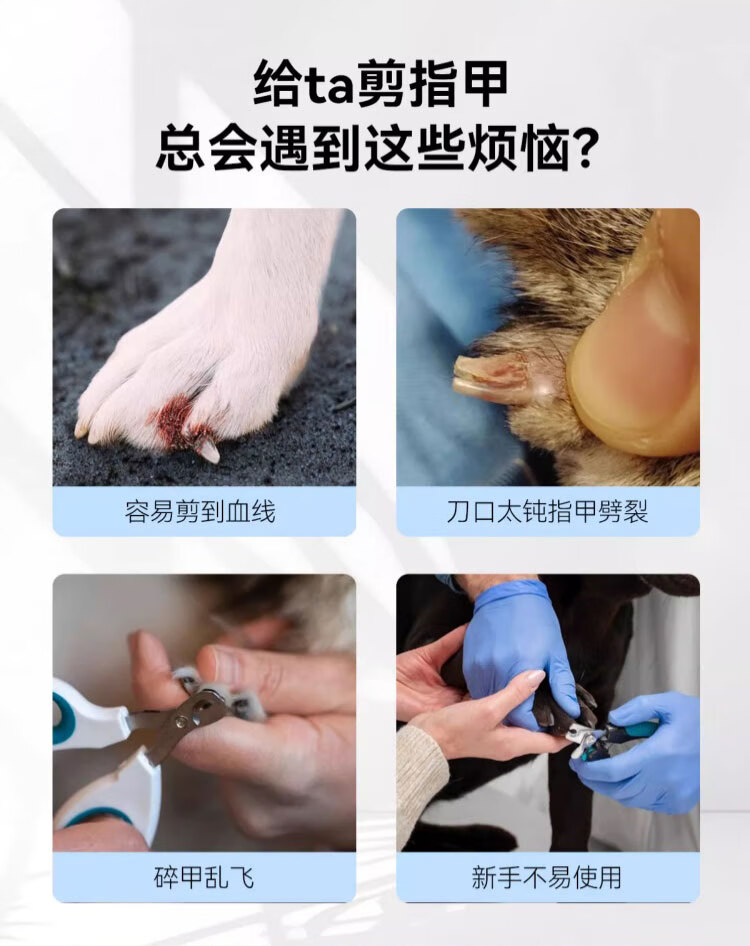 给ta剪指甲
总会遇到这些烦恼?

容易剪到血线

刀口太钝指甲劈裂

碎甲乱飞

新手不易使用