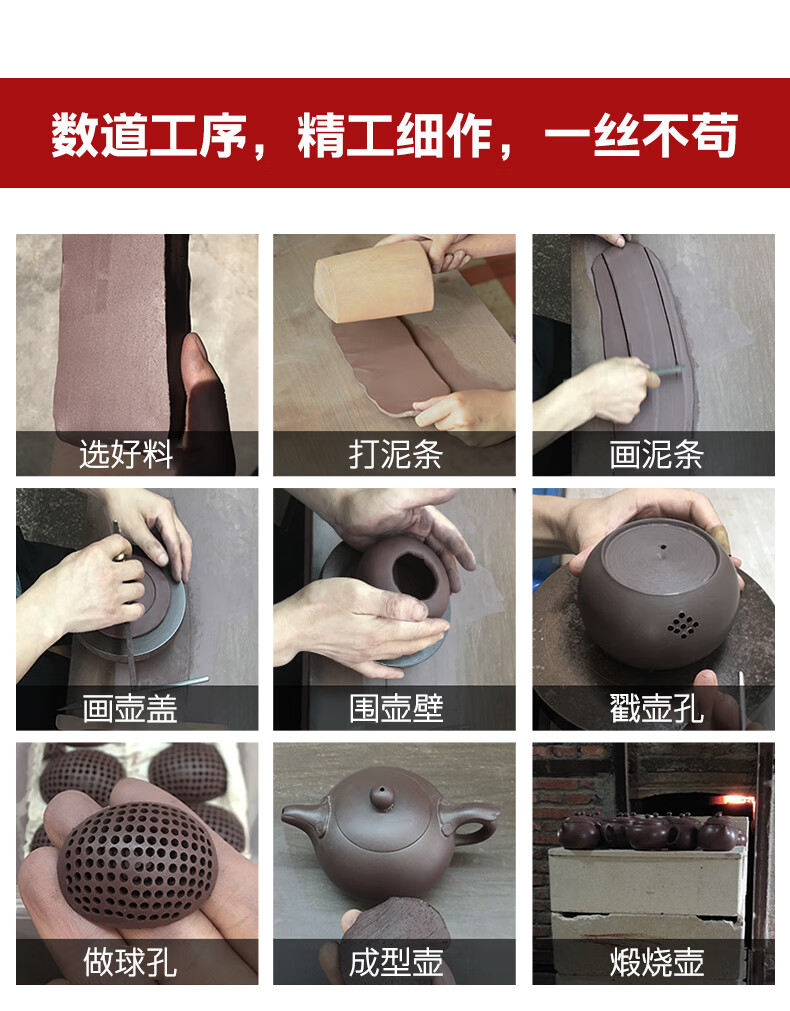 数道工序，精工细作，一丝不苟

选好料

打泥条

画泥条

画壶盖

围壶壁

戳壶孔

做球孔

成型壶

煅烧壶