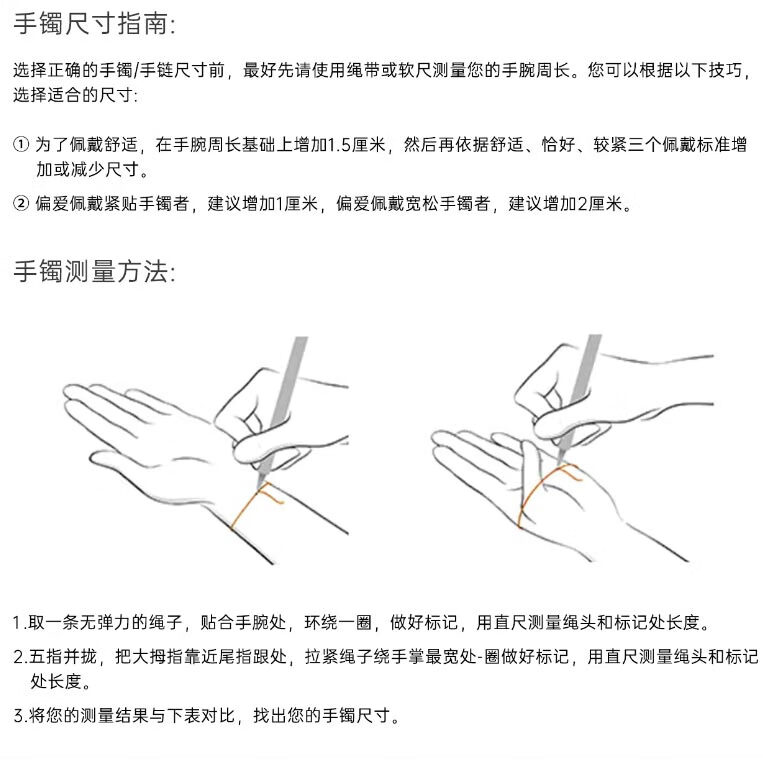 手镯尺寸指南:

选择正确的手镯/手链尺寸前，最好先请使用绳带或软尺测量您的手腕周长。您可以根据以下技巧，选择适合的尺寸:

① 为了佩戴舒适，在手腕周长基础上增加1.5厘米，然后再依据舒适、恰好、较紧三个佩戴标准增加或减少尺寸。

② 偏爱佩戴紧贴手镯者，建议增加1厘米，偏爱佩戴宽松手镯者，建议增加2厘米。

手镯测量方法:

1.取一条无弹力的绳子，贴合手腕处，环绕一圈，做好标记，用直尺测量绳头和标记处长度。

2.五指并拢，把大拇指靠近尾指跟处，拉紧绳子绕手掌最宽处-圈做好标记，用直尺测量绳头和标记处长度。

3.将您的测量结果与下表对比，找出您的手镯尺寸。