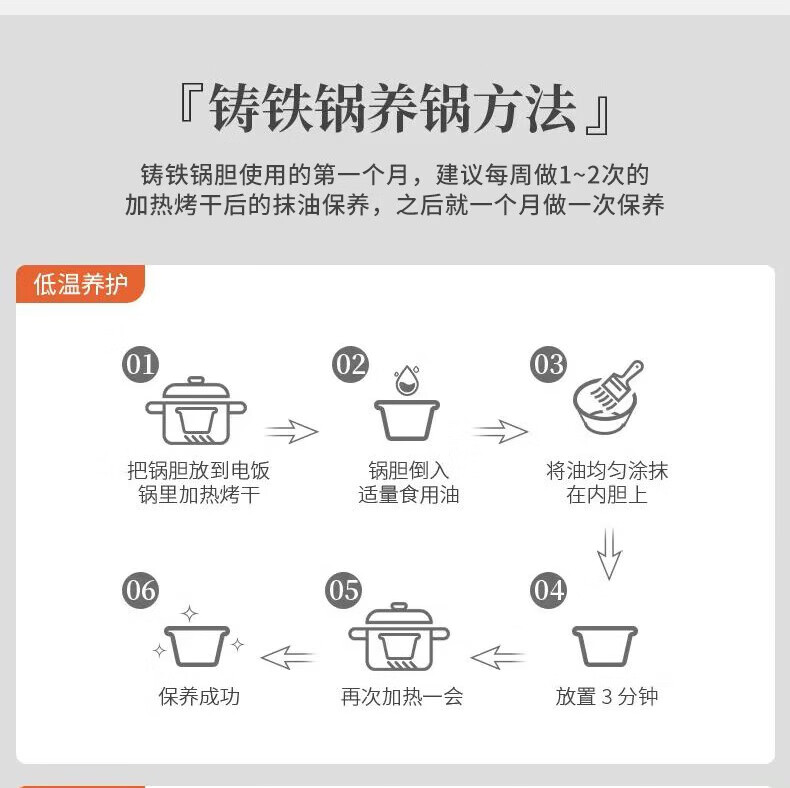 『铸铁锅养锅方法』

铸铁锅胆使用的第一个月，建议每周做1~2次的加热烤干后的抹油保养，之后就一个月做一次保养

低温养护

01
把锅胆放到电饭锅里加热烤干

02
锅胆倒入适量食用油

03
将油均匀涂抹在内胆上

04
放置 3 分钟

05
再次加热一会

06
保养成功