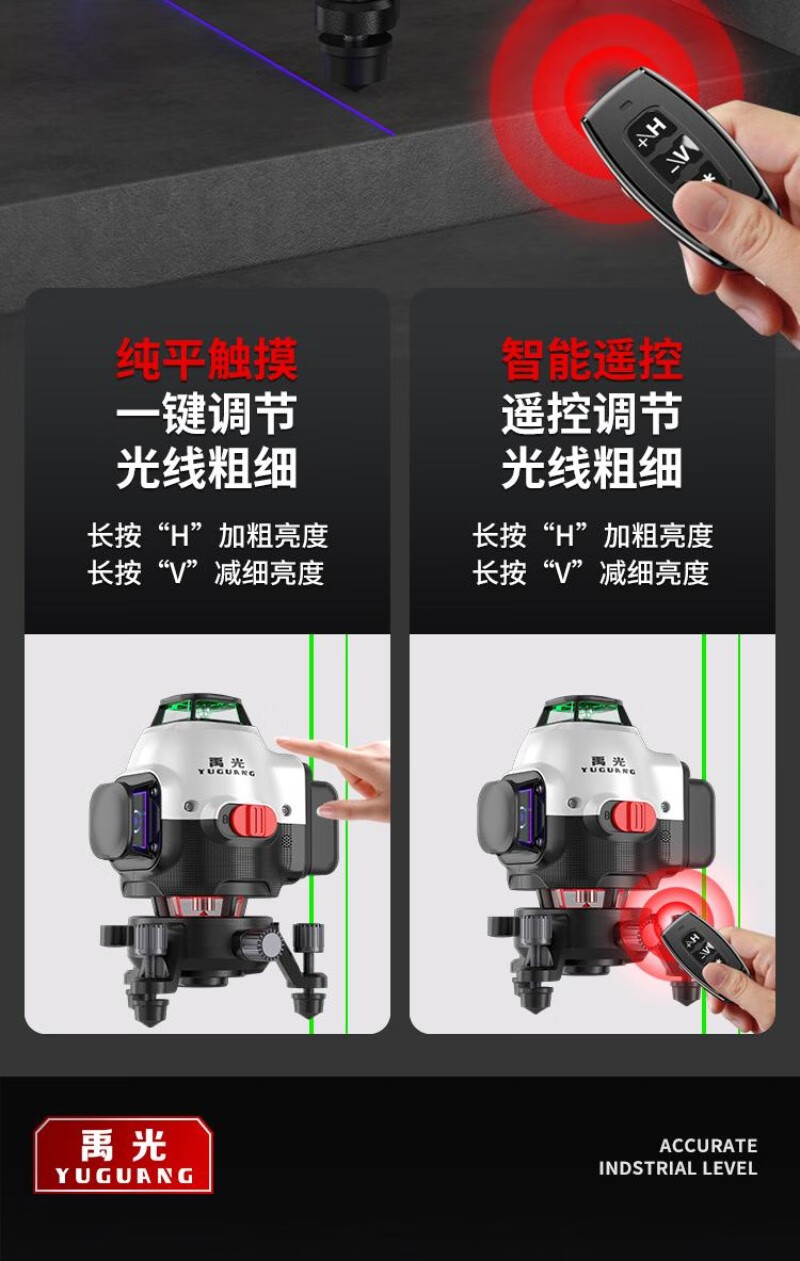 H
+
V
−

纯平触摸
一键调节
光线粗细

长按“H”加粗亮度
长按“V”减细亮度

禹光
YUGUANG

智能遥控
遥控调节
光线粗细

长按“H”加粗亮度
长按“V”减细亮度

禹光
YUGUANG

禹光
YUGUANG

ACCURATE
INDSTRIAL LEVEL