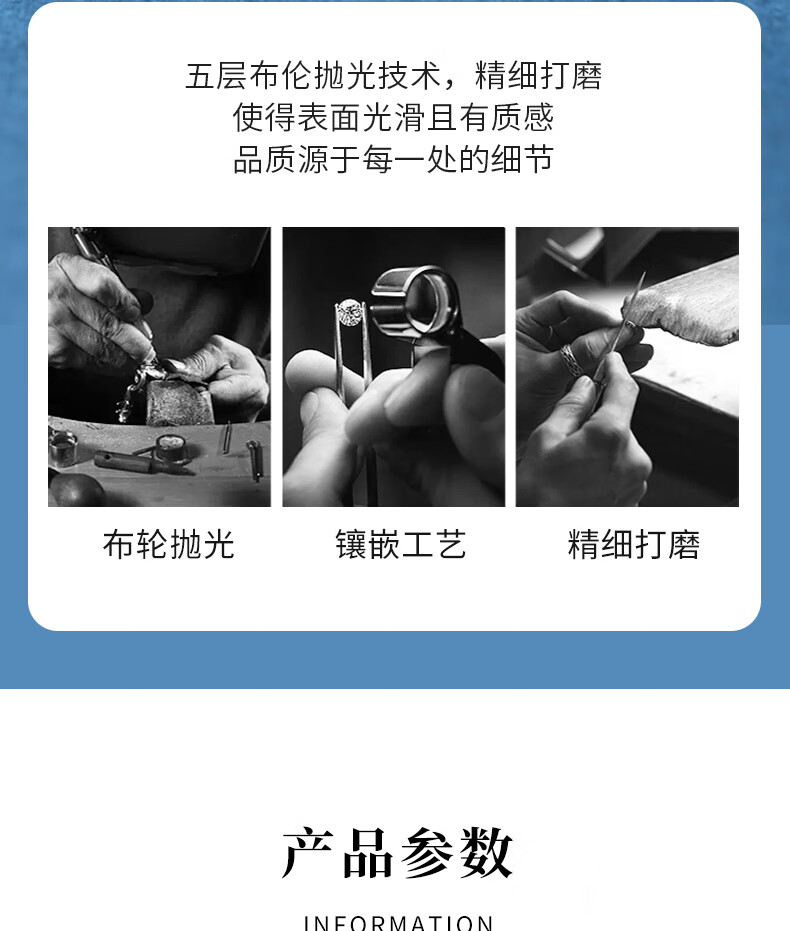 五层布伦抛光技术，精细打磨
使得表面光滑且有质感
品质源于每一处的细节

布轮抛光

镶嵌工艺

精细打磨

产品参数

INFORMATION