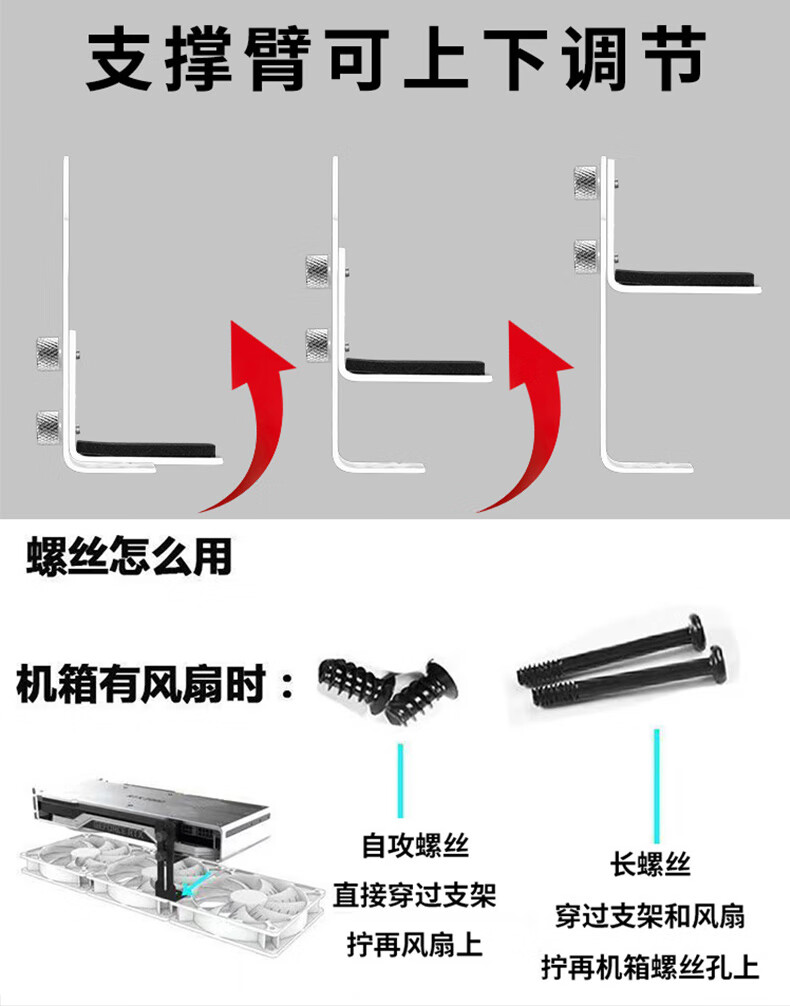 支撑臂可上下调节

螺丝怎么用

机箱有风扇时：

自攻螺丝
直接穿过支架
拧再风扇上

长螺丝
穿过支架和风扇
拧再机箱螺丝孔上