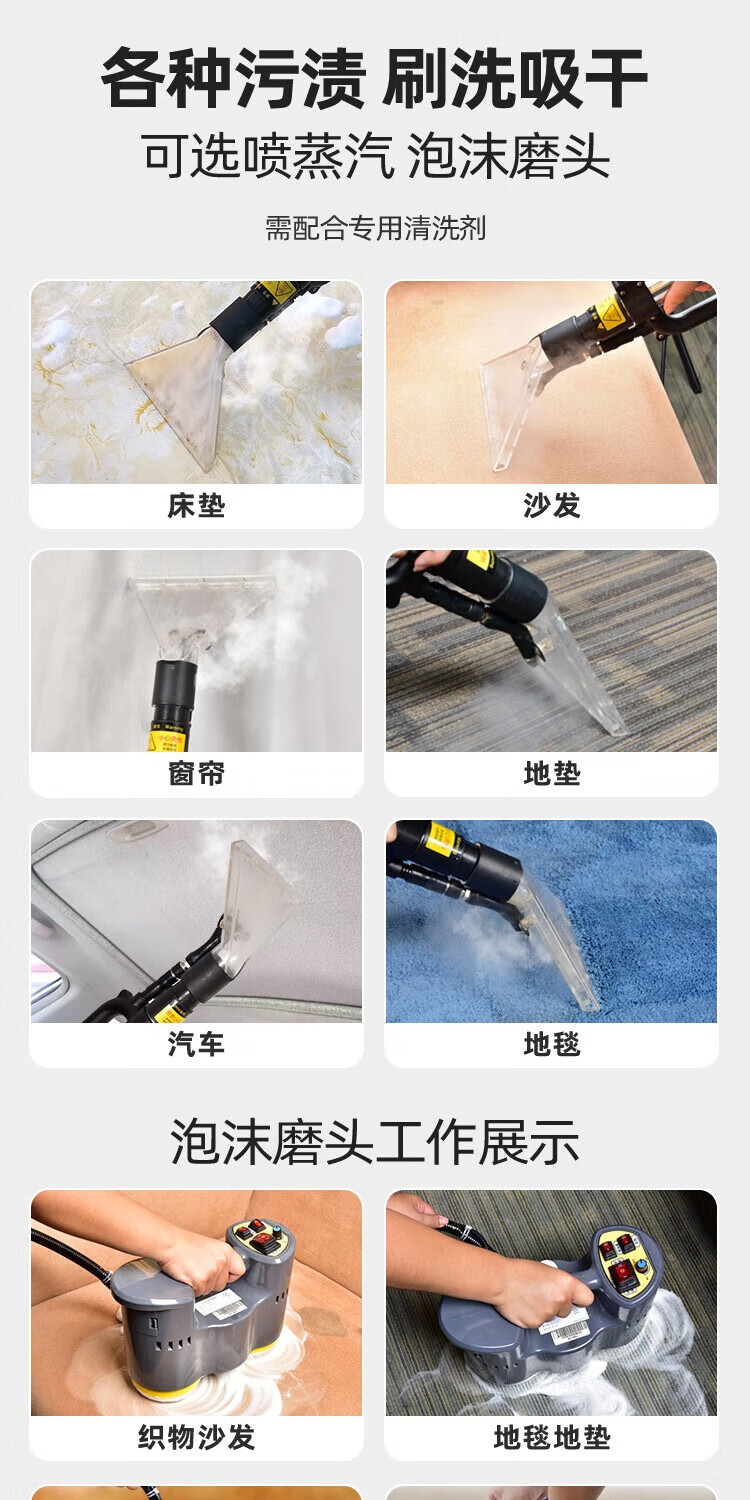 各种污渍 刷洗吸干

可选喷蒸汽 泡沫磨头

需配合专用清洗剂

床垫

沙发

窗帘

地垫

汽车

地毯

泡沫磨头工作展示

织物沙发

地毯地垫