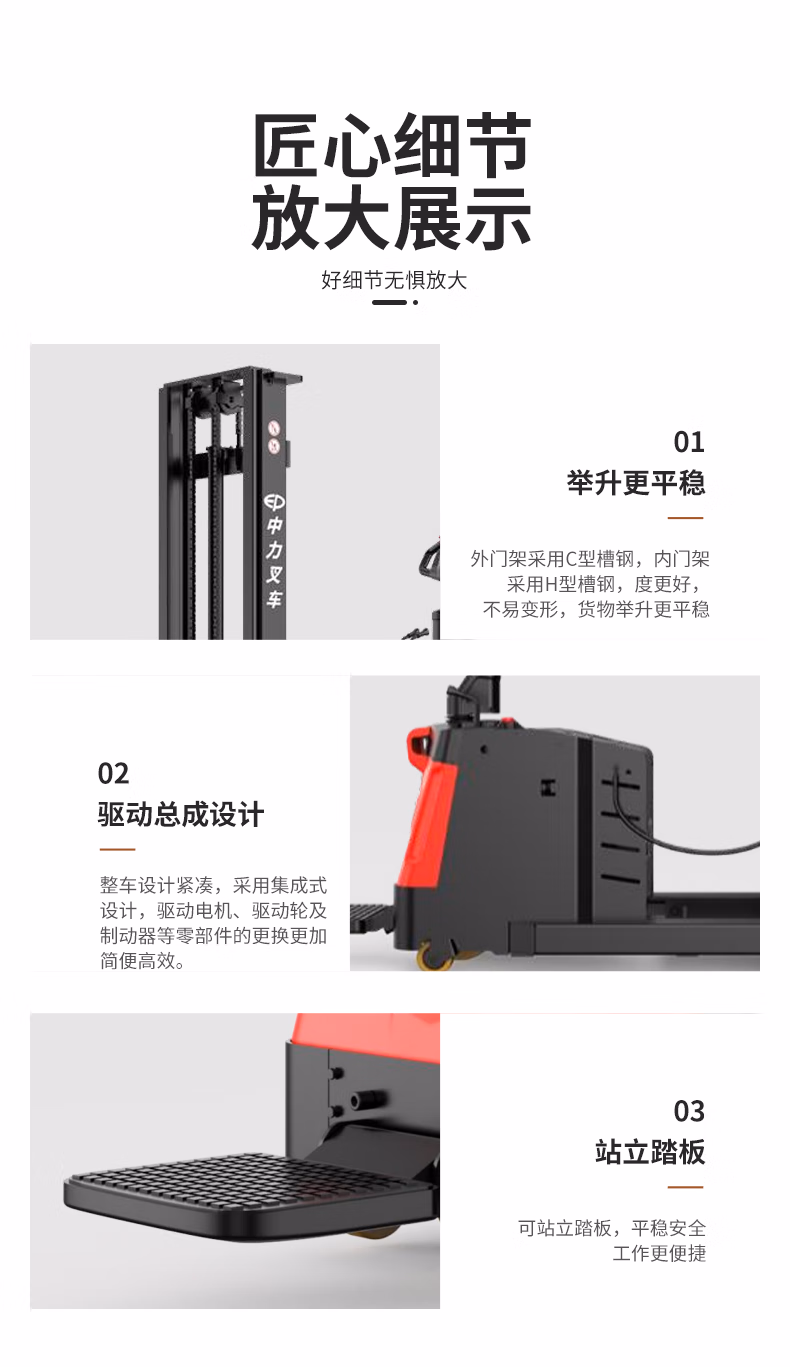 匠心细节
放大展示

好细节无惧放大

中力叉车

01
举升更平稳

外门架采用C型槽钢，内门架采用H型槽钢，度更好，不易变形，货物举升更平稳

02
驱动总成设计

整车设计紧凑，采用集成式设计，驱动电机、驱动轮及制动器等零部件的更换更加简便高效。

03
站立踏板

可站立踏板，平稳安全工作更便捷