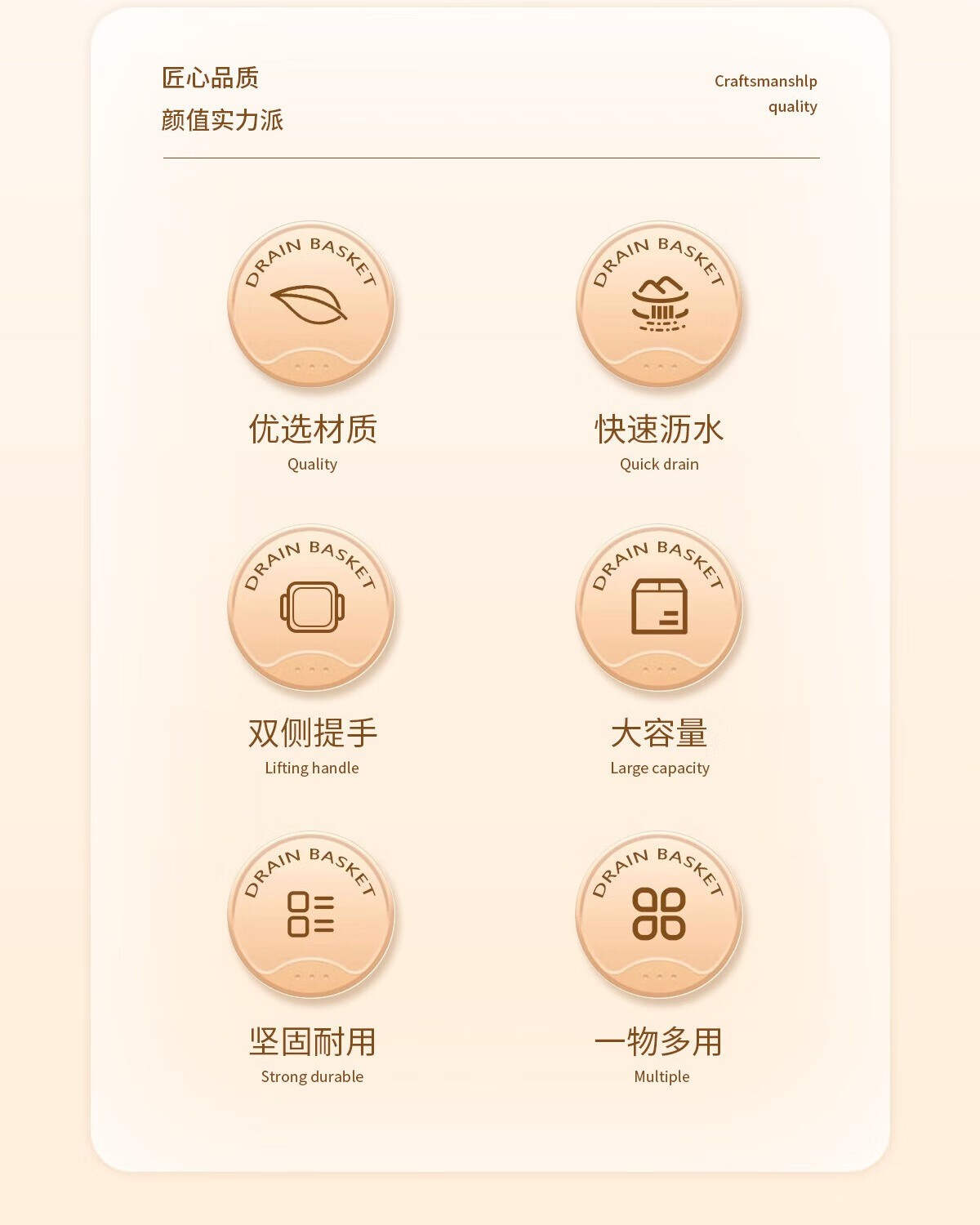 匠心品质
颜值实力派

Craftsmanshlp
quality

DRAIN BASKET

优选材质
Quality

DRAIN BASKET

快速沥水
Quick drain

DRAIN BASKET

双侧提手
Lifting handle

DRAIN BASKET

大容量
Large capacity

DRAIN BASKET

坚固耐用
Strong durable

DRAIN BASKET

一物多用
Multiple