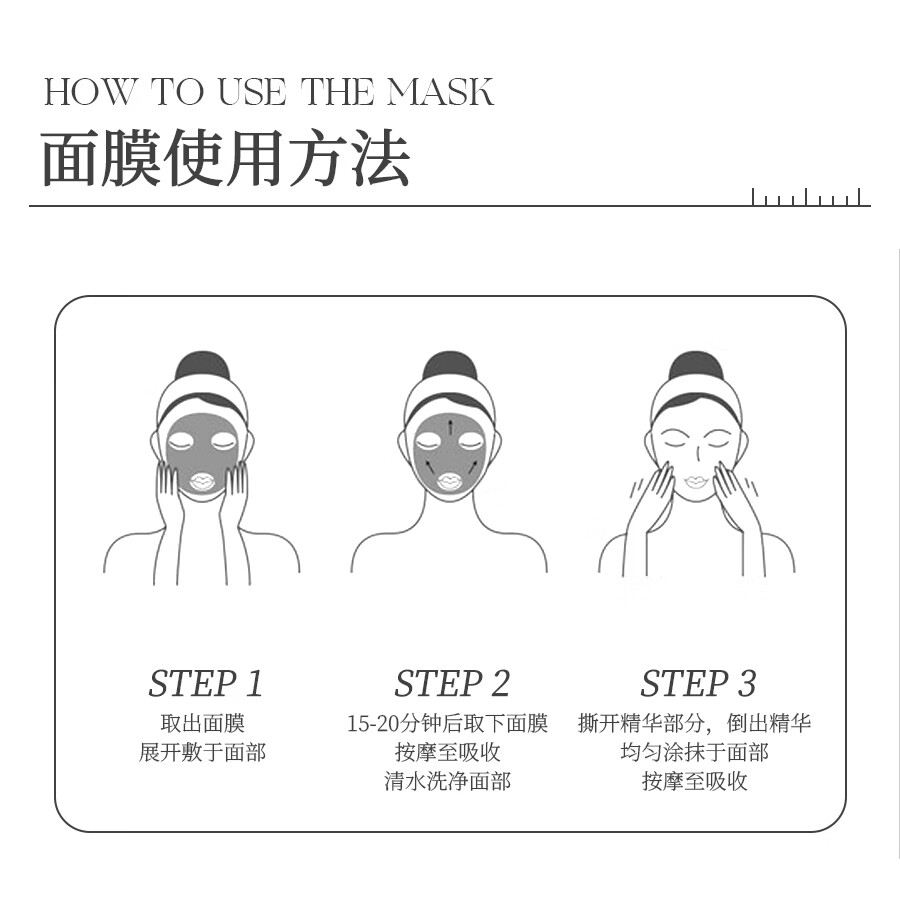 HOW TO USE THE MASK
面膜使用方法

STEP 1
取出面膜
展开敷于面部

STEP 2
15-20分钟后取下面膜
按摩至吸收
清水洗净面部

STEP 3
撕开精华部分，倒出精华
均匀涂抹于面部
按摩至吸收