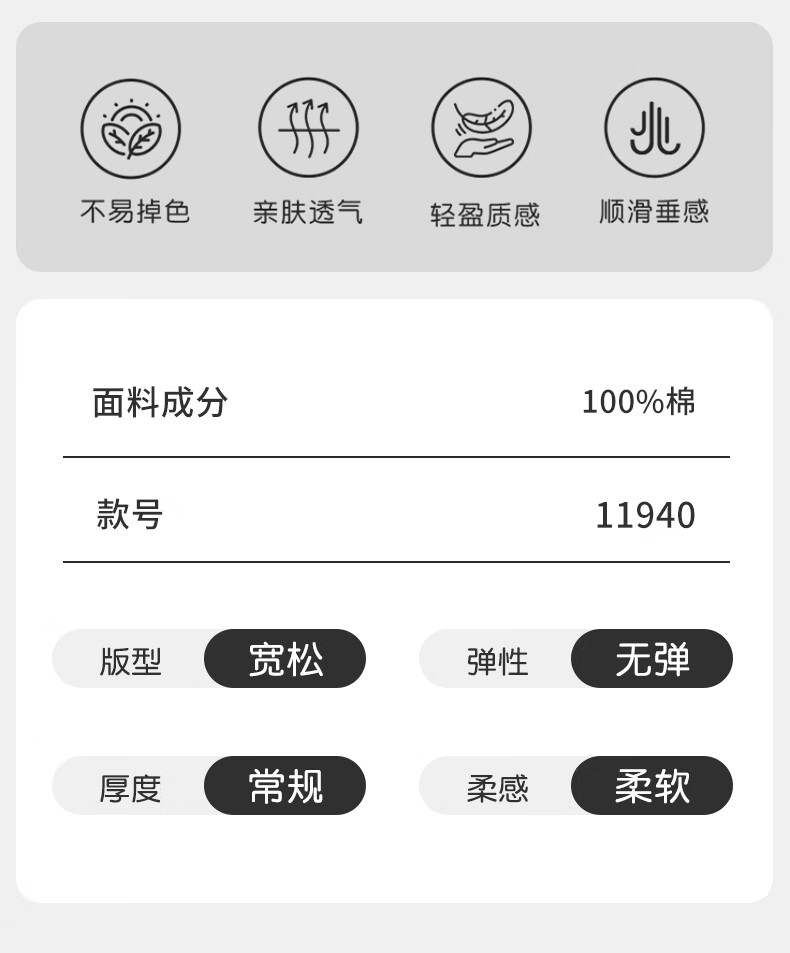 不易掉色 亲肤透气 轻盈质感 顺滑垂感

面料成分 100%棉

款号 11940

版型 宽松 弹性 无弹

厚度 常规 柔感 柔软