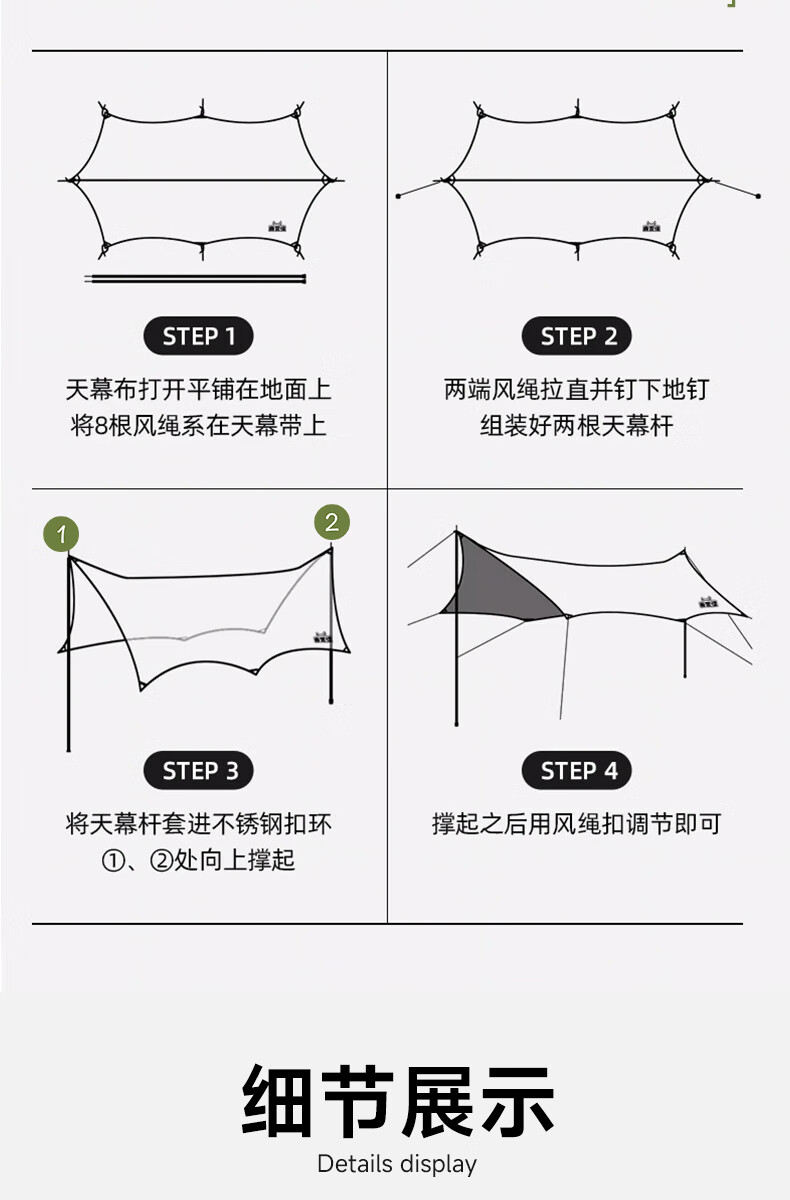 STEP 1

天幕布打开平铺在地面上
将8根风绳系在天幕带上

STEP 2

两端风绳拉直并钉下地钉
组装好两根天幕杆

1

2

STEP 3

将天幕杆套进不锈钢扣环
①、②处向上撑起

STEP 4

撑起之后用风绳扣调节即可

细节展示

Details display