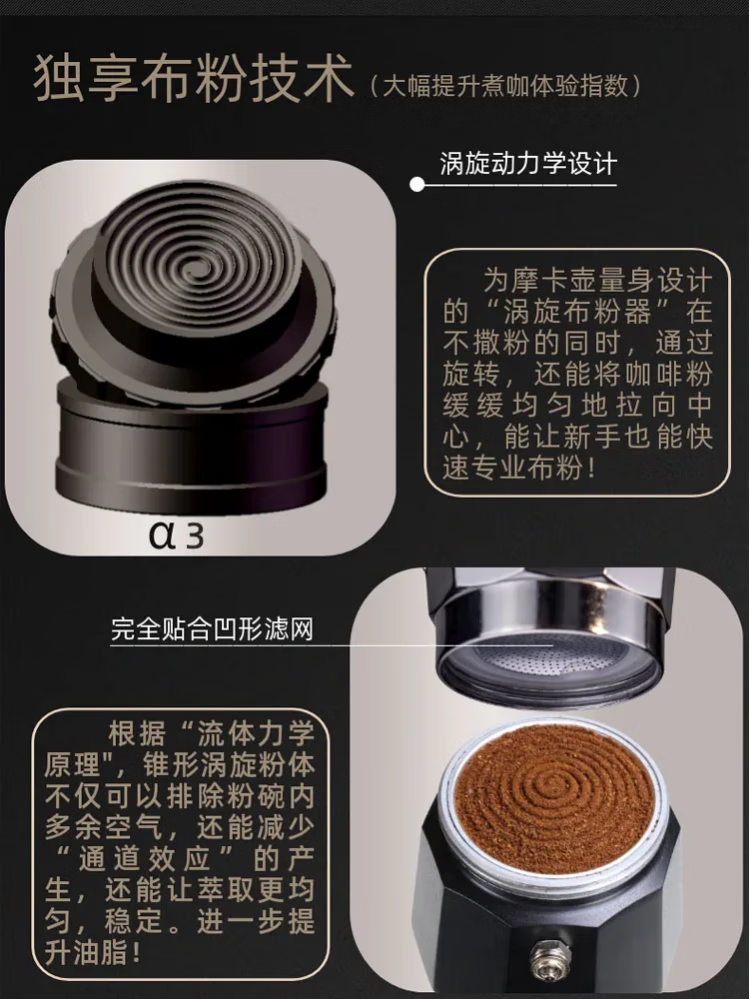 独享布粉技术（大幅提升煮咖体验指数）

涡旋动力学设计

为摩卡壶量身设计的“涡旋布粉器”在不撒粉的同时，通过旋转，还能将咖啡粉缓缓均匀地拉向中心，能让新手也能快速专业布粉！

α3

完全贴合凹形滤网

根据“流体力学原理”，锥形涡旋粉体不仅可以排除粉碗内多余空气，还能减少“通道效应”的产生，还能让萃取更均匀，稳定。进一步提升油脂！