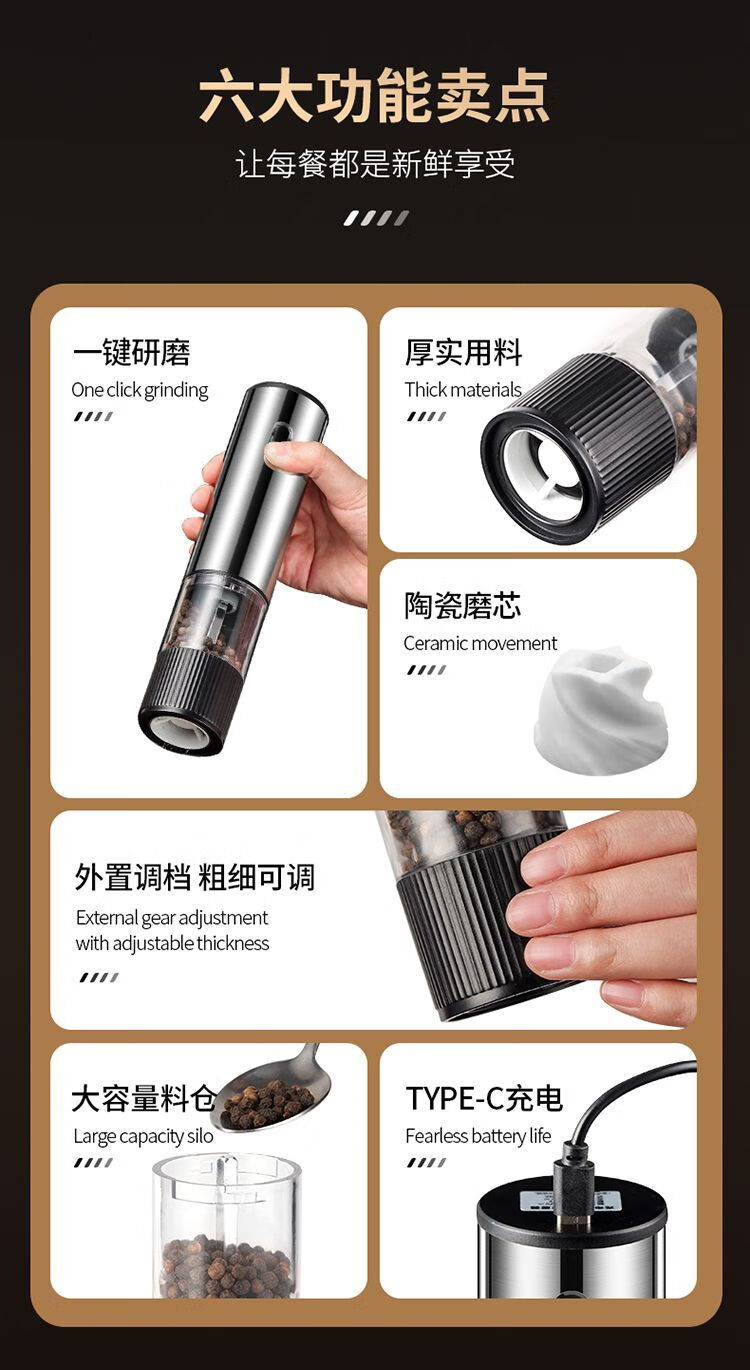 六大功能卖点

让每餐都是新鲜享受

一键研磨
One click grinding

厚实用料
Thick materials

陶瓷磨芯
Ceramic movement

外置调档 粗细可调
External gear adjustment with adjustable thickness

大容量料仓
Large capacity silo

TYPE-C充电
Fearless battery life