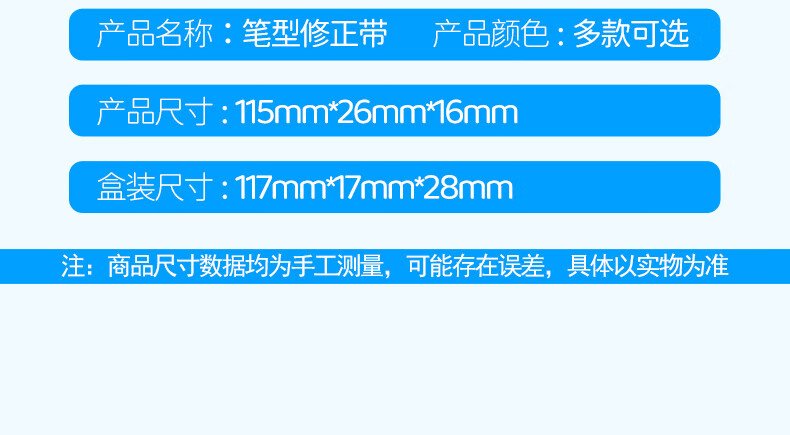 产品名称：笔型修正带　产品颜色：多款可选

产品尺寸：115mm*26mm*16mm

盒装尺寸：117mm*17mm*28mm

注：商品尺寸数据均为手工测量，可能存在误差，具体以实物为准