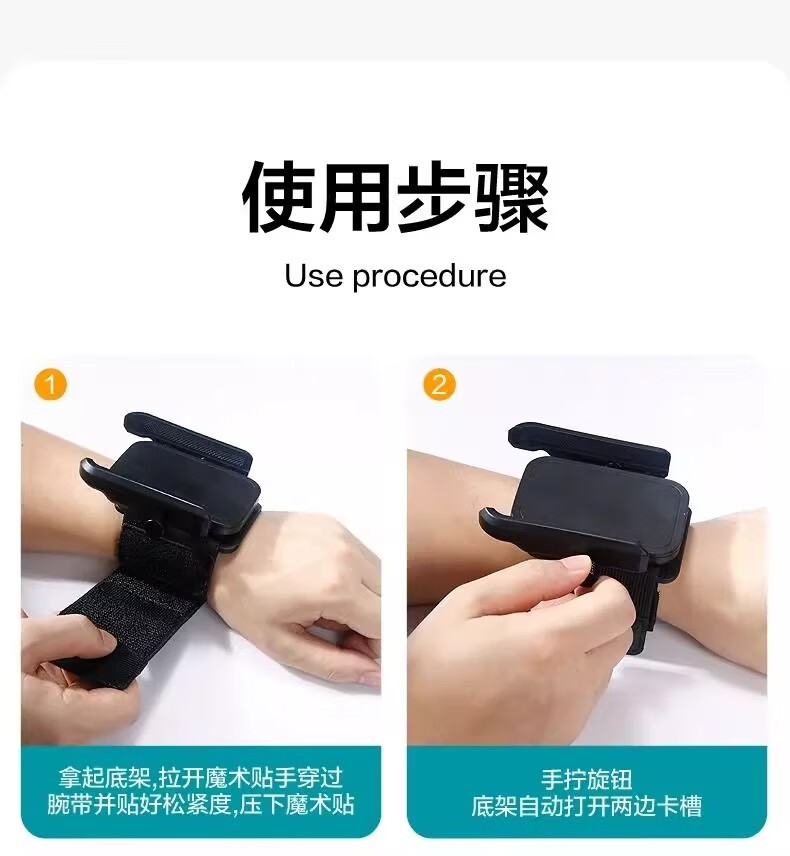 使用步骤

Use procedure

1

拿起底架,拉开魔术贴手穿过腕带并贴好松紧度,压下魔术贴

2

手拧旋钮
底架自动打开两边卡槽