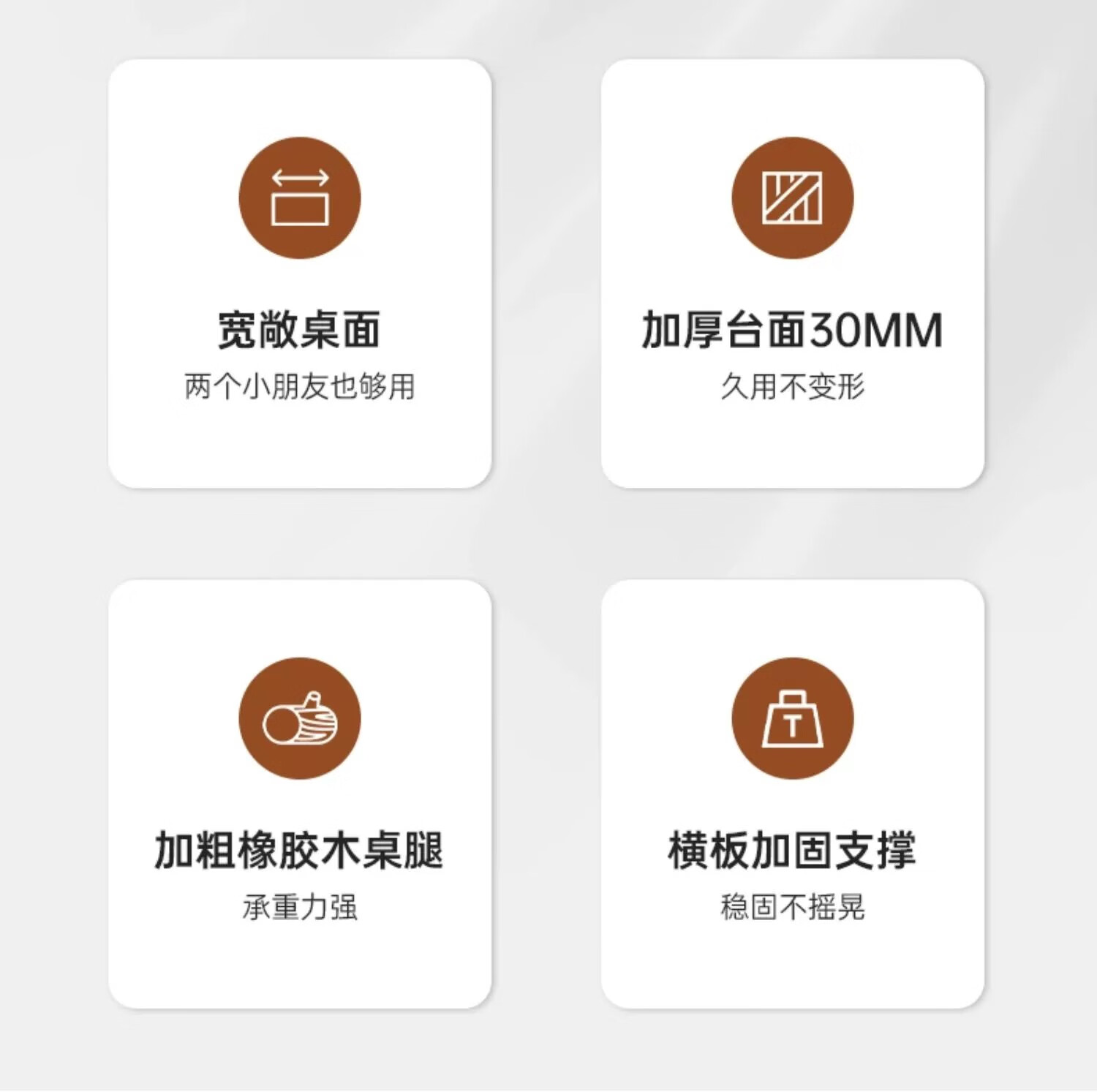 宽敞桌面
两个小朋友也够用

加厚台面30MM
久用不变形

加粗橡胶木桌腿
承重力强

T

横板加固支撑
稳固不摇晃