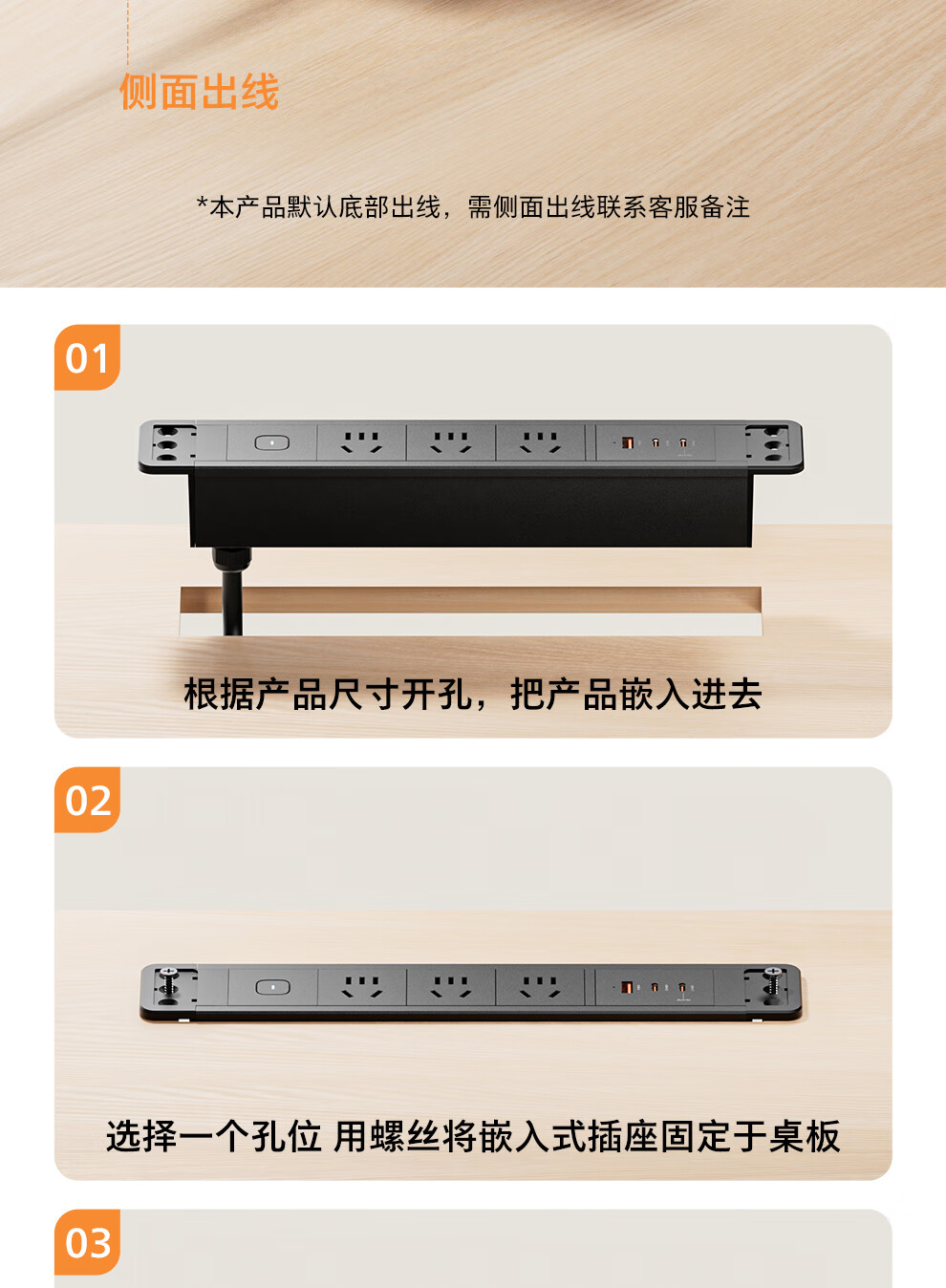 侧面出线

*本产品默认底部出线，需侧面出线联系客服备注

01

根据产品尺寸开孔，把产品嵌入进去

02

选择一个孔位 用螺丝将嵌入式插座固定于桌板

03