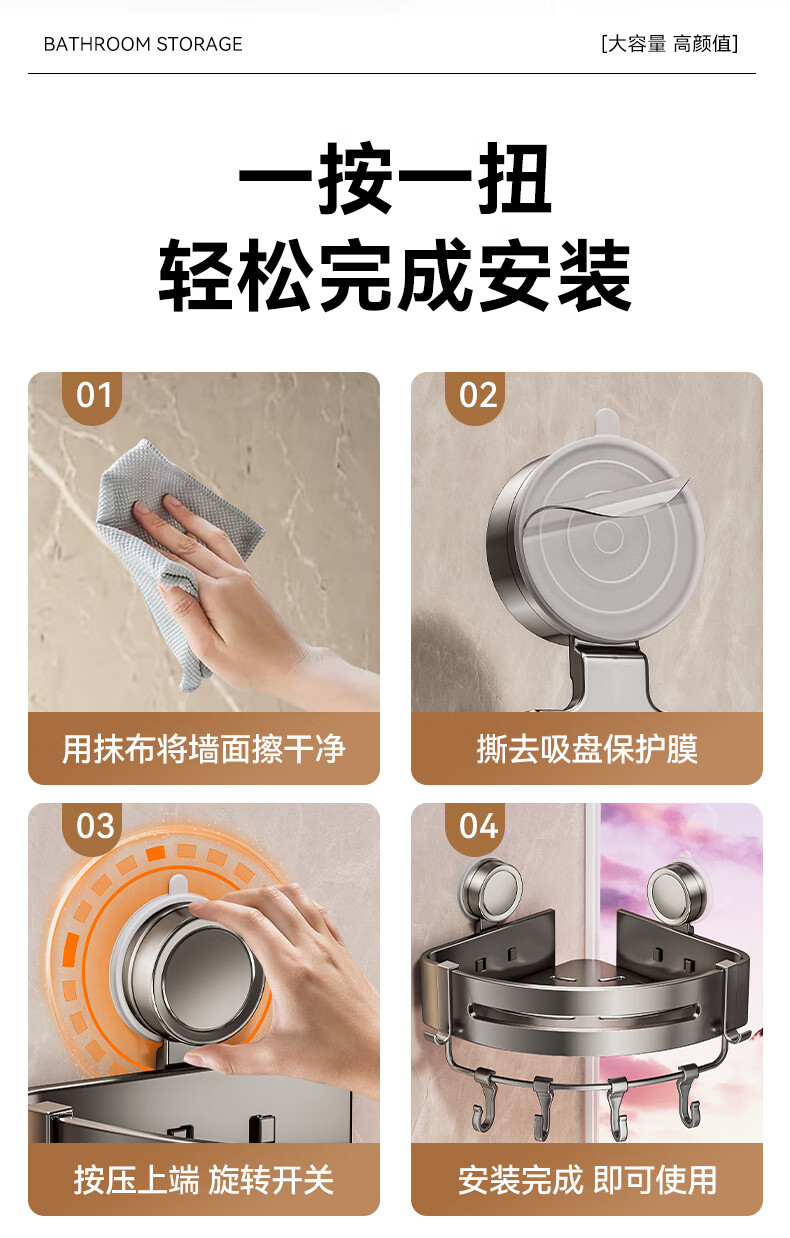 BATHROOM STORAGE

[大容量 高颜值]

一按一扭
轻松完成安装

01
用抹布将墙面擦干净

02
撕去吸盘保护膜

03
按压上端 旋转开关

04
安装完成 即可使用