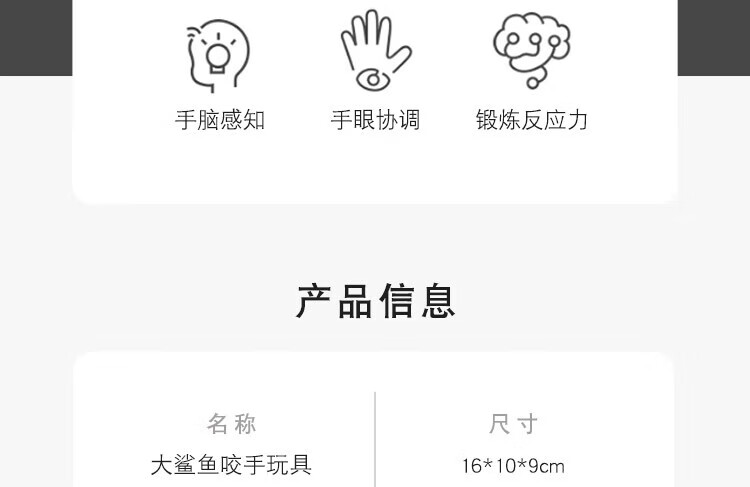 手脑感知 手眼协调 锻炼反应力

产品信息

名称
大鲨鱼咬手玩具

尺寸
16*10*9cm