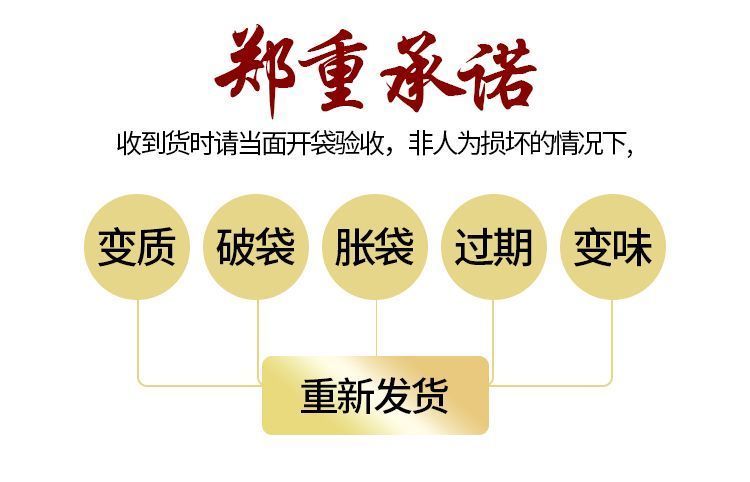 郑重承诺

收到货时请当面开袋验收，非人为损坏的情况下，

变质 破袋 胀袋 过期 变味

重新发货