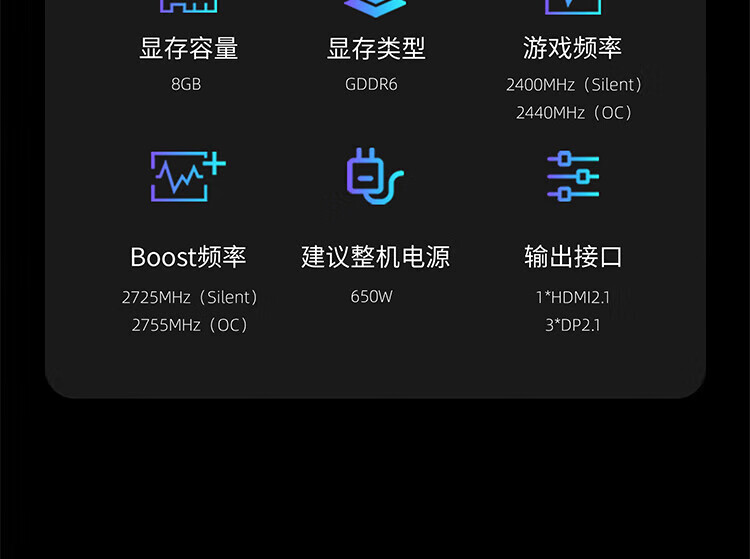 显存容量
8GB

显存类型
GDDR6

游戏频率
2400MHz（Silent）
2440MHz（OC）

Boost频率
2725MHz（Silent）
2755MHz（OC）

建议整机电源
650W

输出接口
1*HDMI2.1
3*DP2.1