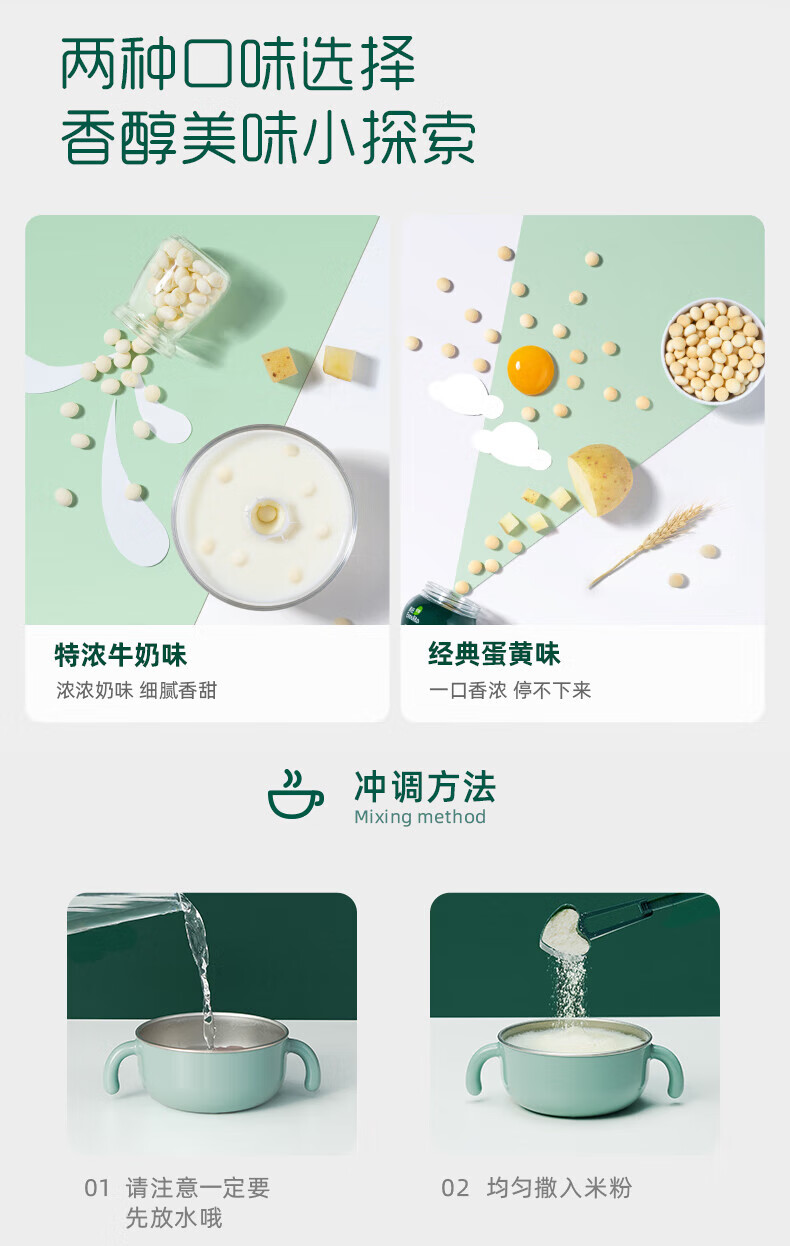 两种口味选择
香醇美味小探索

特浓牛奶味
浓浓奶味 细腻香甜

经典蛋黄味
一口香浓 停不下来

冲调方法
Mixing method

01 请注意一定要先放水哦

02 均匀撒入米粉