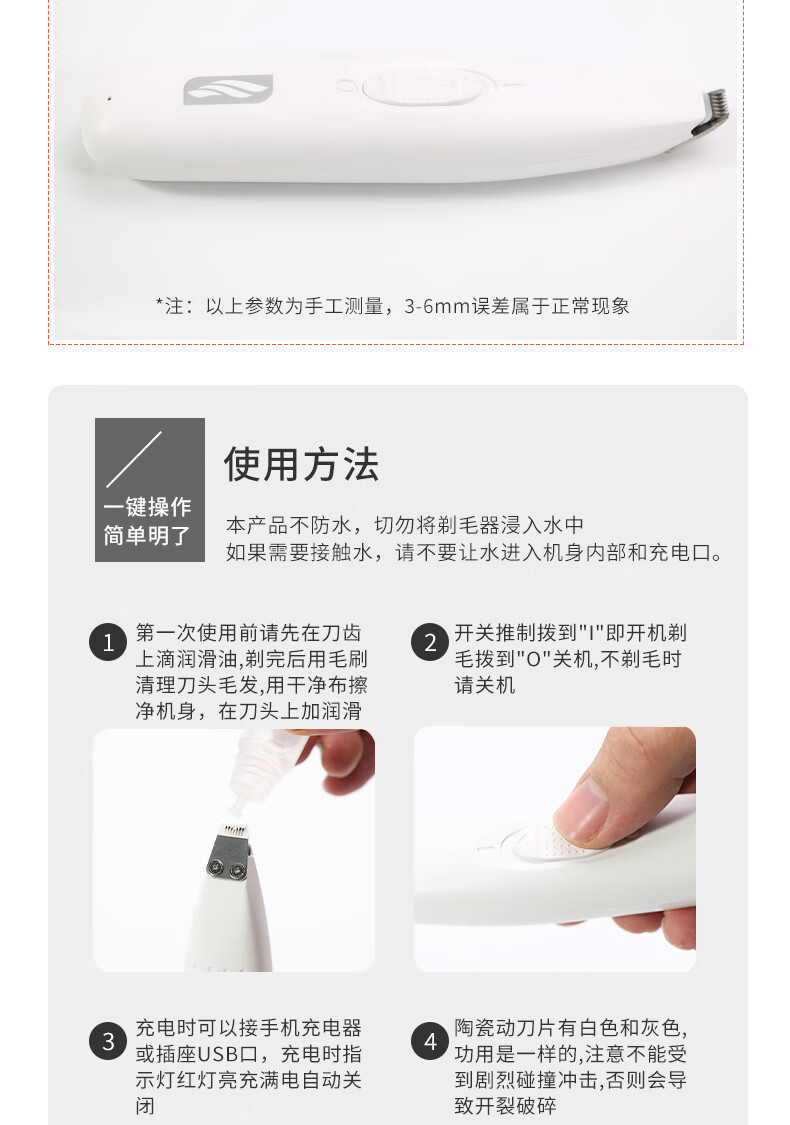 *注：以上参数为手工测量，3-6mm误差属于正常现象

一键操作
简单明了

使用方法

本产品不防水，切勿将剃毛器浸入水中
如果需要接触水，请不要让水进入机身内部和充电口。

1 第一次使用前请先在刀齿上滴润滑油,剃完后用毛刷清理刀头毛发,用干净布擦净机身，在刀头上加润滑

2 开关推制拨到"I"即开机剃毛拨到"O"关机,不剃毛时请关机

3 充电时可以接手机充电器或插座USB口，充电时指示灯红灯亮充满电自动关闭

4 陶瓷动刀片有白色和灰色,功用是一样的,注意不能受到剧烈碰撞冲击,否则会导致开裂破碎