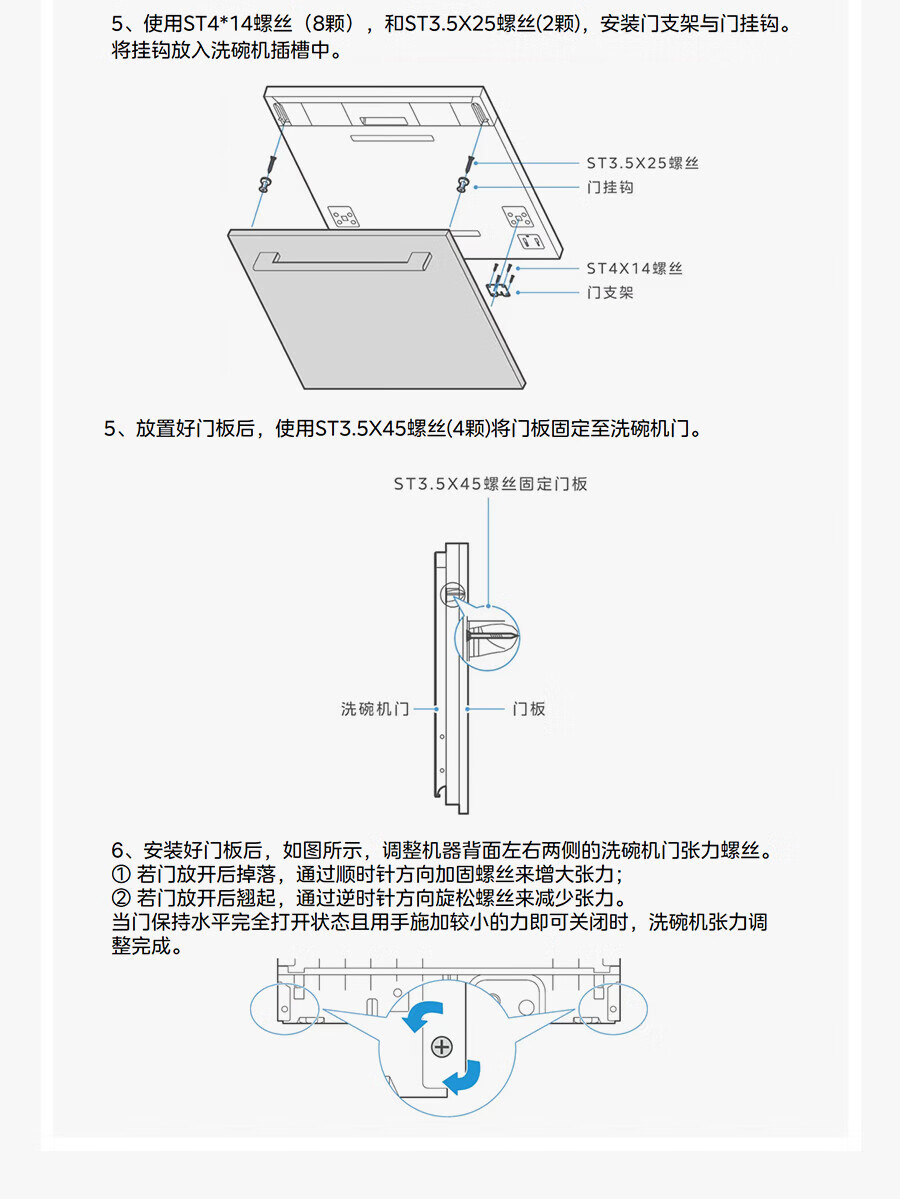 5、使用ST4*14螺丝（8颗），和ST3.5X25螺丝(2颗)，安装门支架与门挂钩。将挂钩放入洗碗机插槽中。

ST3.5X25螺丝
门挂钩
ST4X14螺丝
门支架

5、放置好门板后，使用ST3.5X45螺丝(4颗)将门板固定至洗碗机门。

ST3.5X45螺丝固定门板
洗碗机门
门板

6、安装好门板后，如图所示，调整机器背面左右两侧的洗碗机门张力螺丝。
① 若门放开后掉落，通过顺时针方向加固螺丝来增大张力;
② 若门放开后翘起，通过逆时针方向旋松螺丝来减少张力。
当门保持水平完全打开状态且用手施加较小的力即可关闭时，洗碗机张力调整完成。