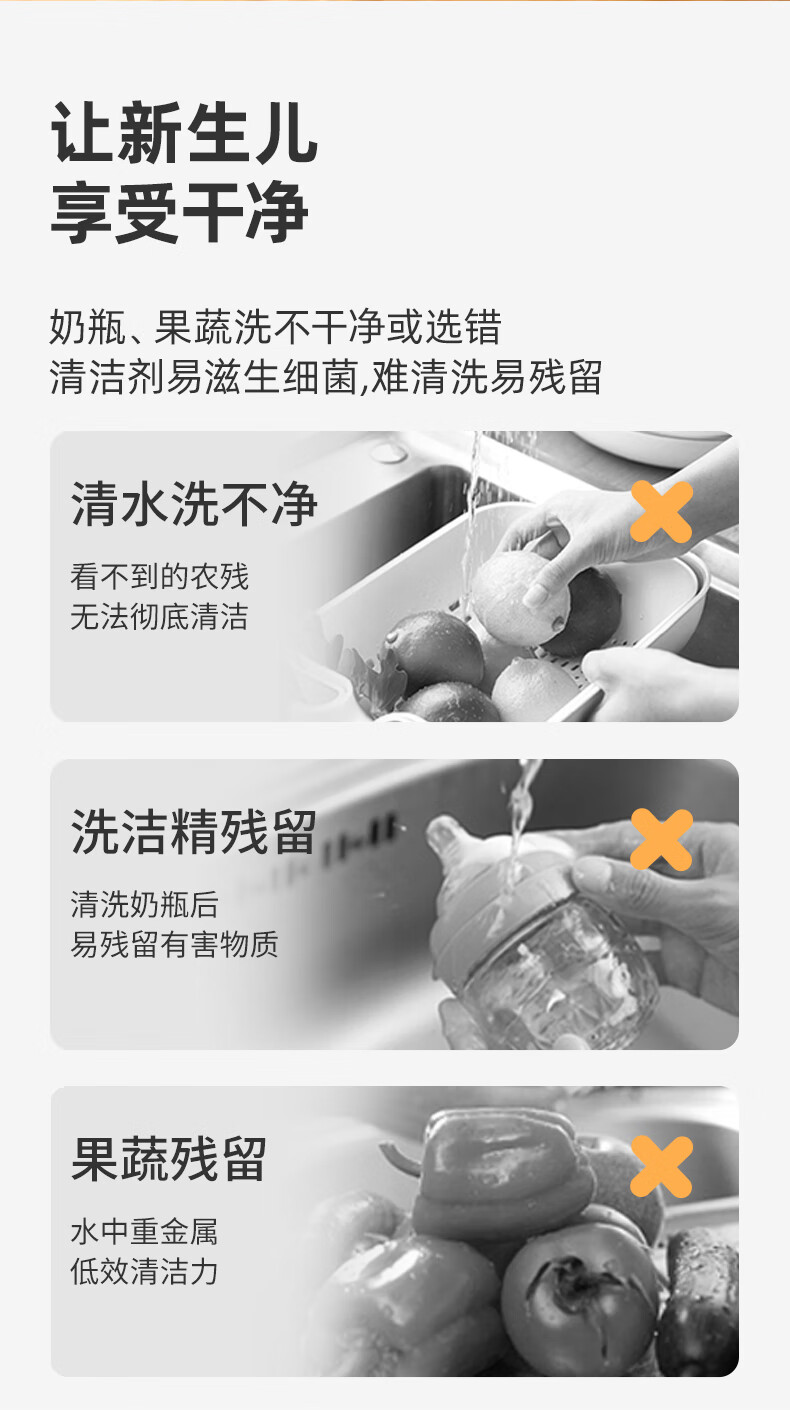 让新生儿
享受干净

奶瓶、果蔬洗不干净或选错
清洁剂易滋生细菌,难清洗易残留

清水洗不净

看不到的农残
无法彻底清洁

洗洁精残留

清洗奶瓶后
易残留有害物质

果蔬残留

水中重金属
低效清洁力