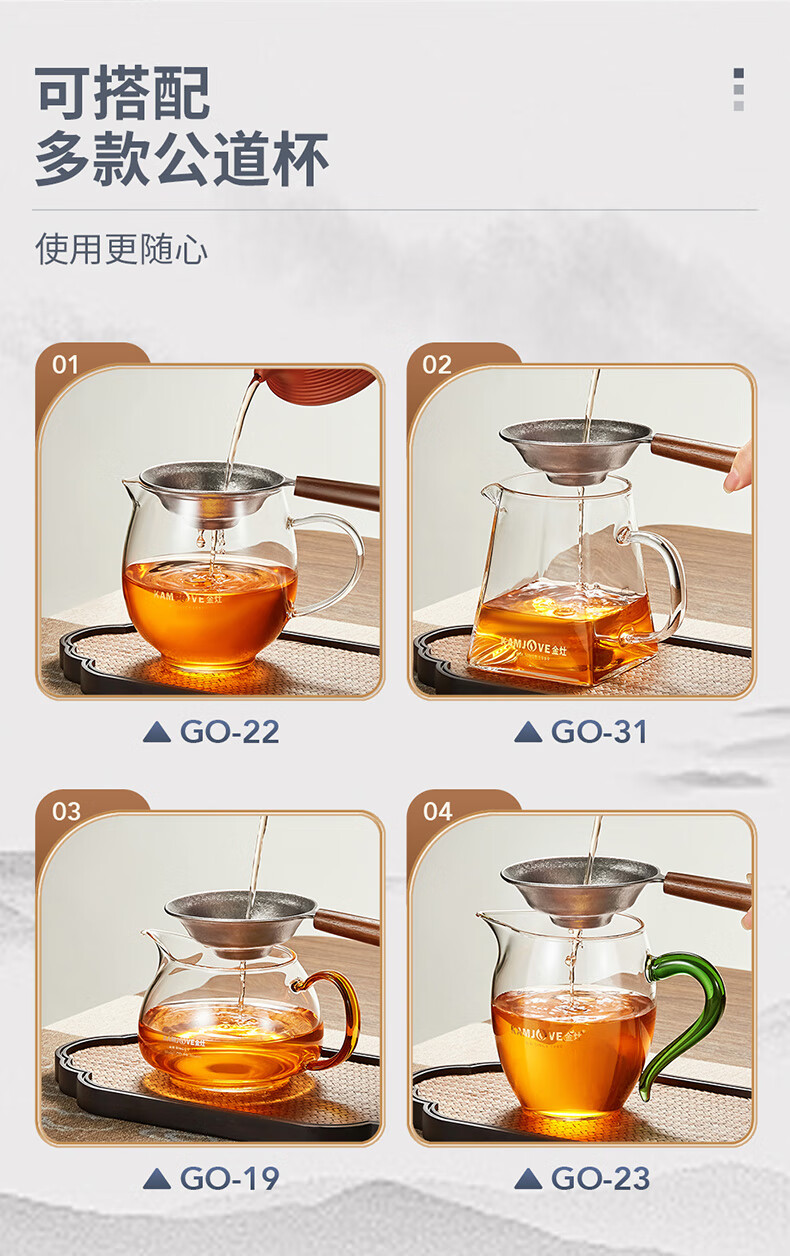 可搭配
多款公道杯

使用更随心

01

KAMJOVE 金灶

▲ GO-22

02

KAMJOVE 金灶

▲ GO-31

03

KAMJOVE 金灶

▲ GO-19

04

KAMJOVE 金灶

▲ GO-23