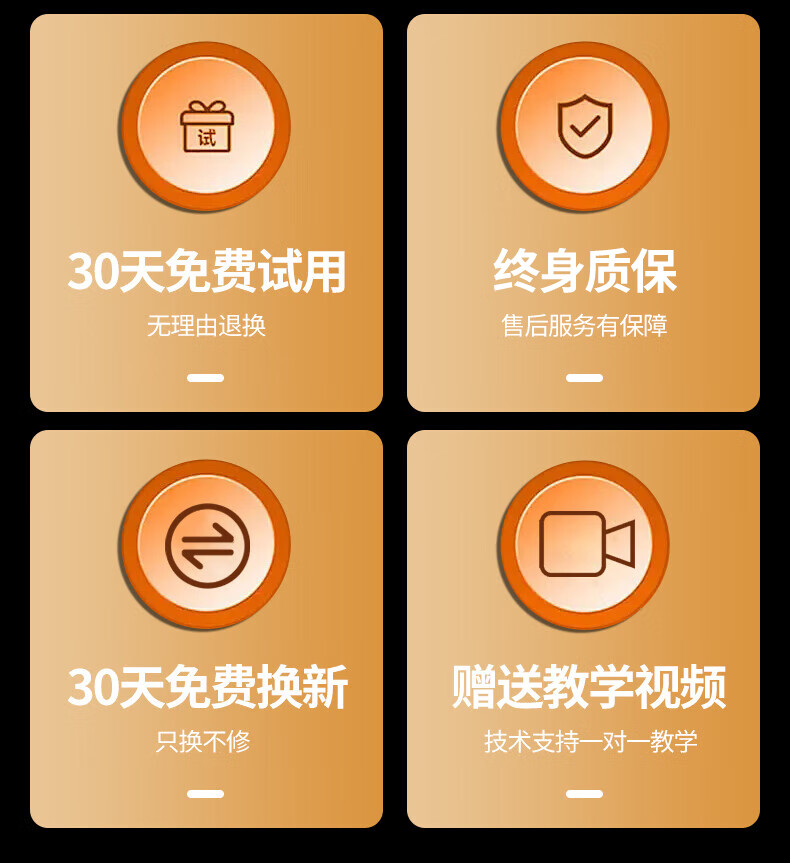 试

30天免费试用

无理由退换

终身质保

售后服务有保障

30天免费换新

只换不修

赠送教学视频

技术支持一对一教学