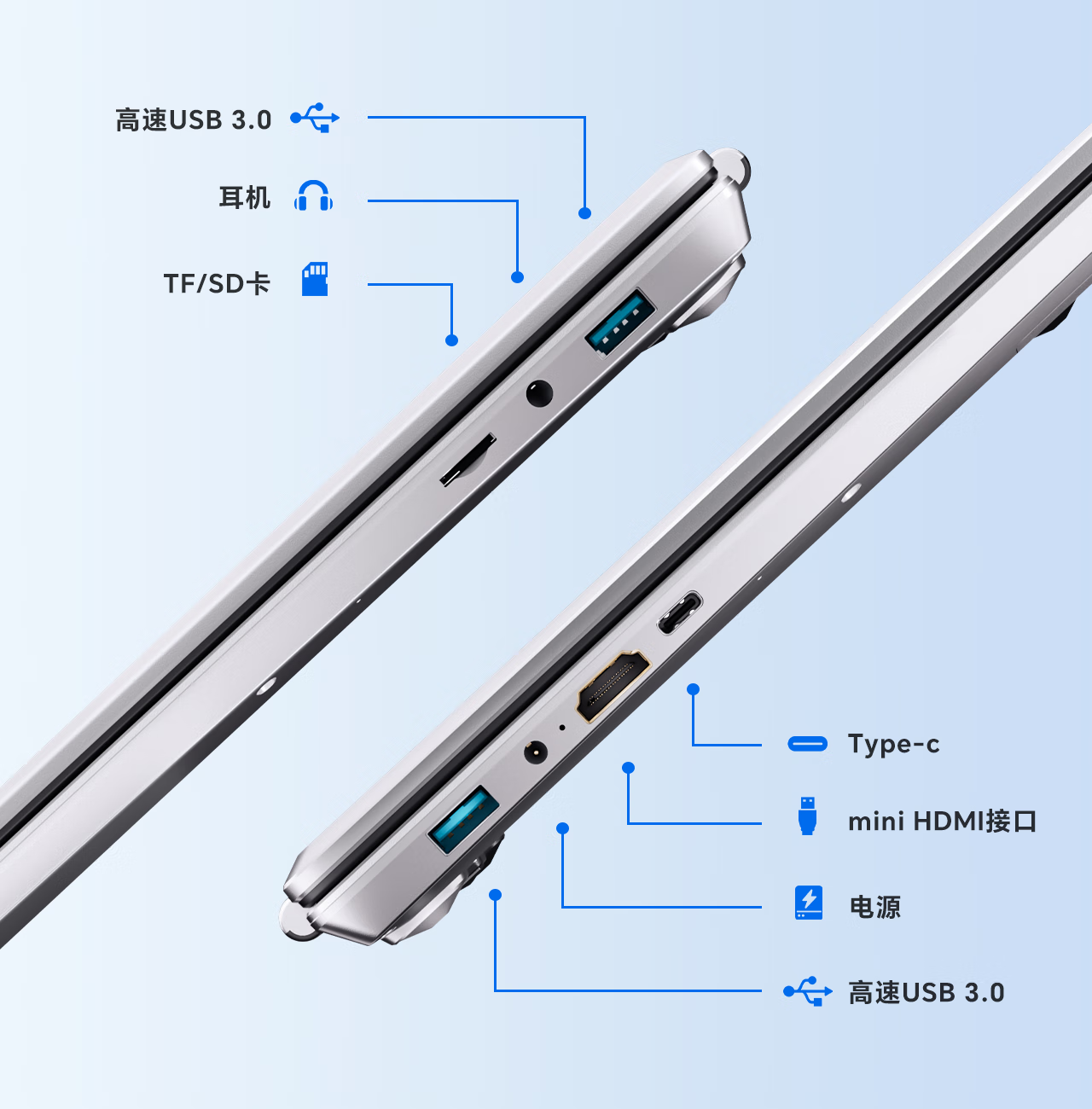 高速USB 3.0

耳机

TF/SD卡

Type-c

mini HDMI接口

电源

高速USB 3.0