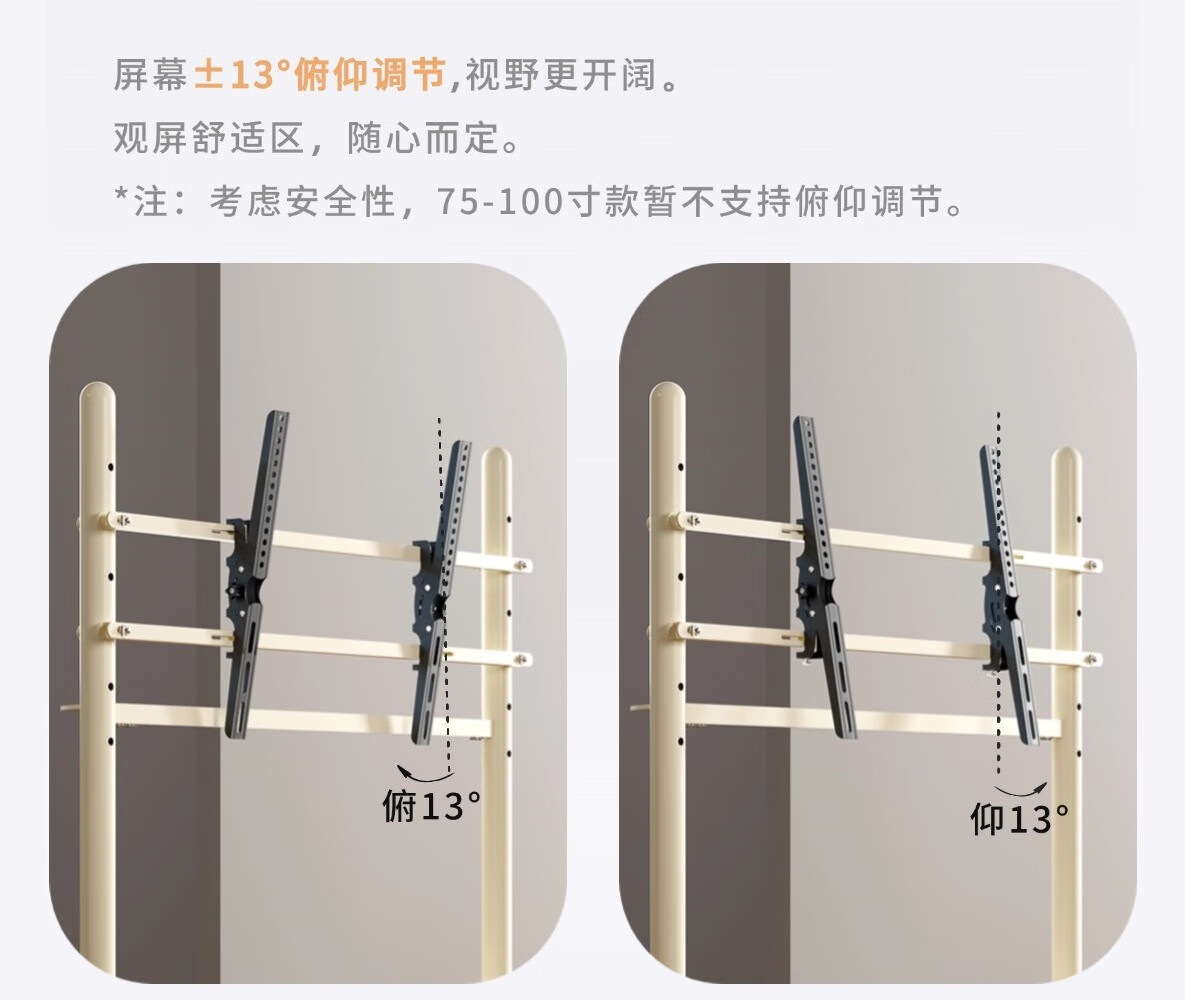 屏幕±13°俯仰调节,视野更开阔。
观屏舒适区，随心而定。
*注：考虑安全性，75-100寸款暂不支持俯仰调节。

俯13°

仰13°