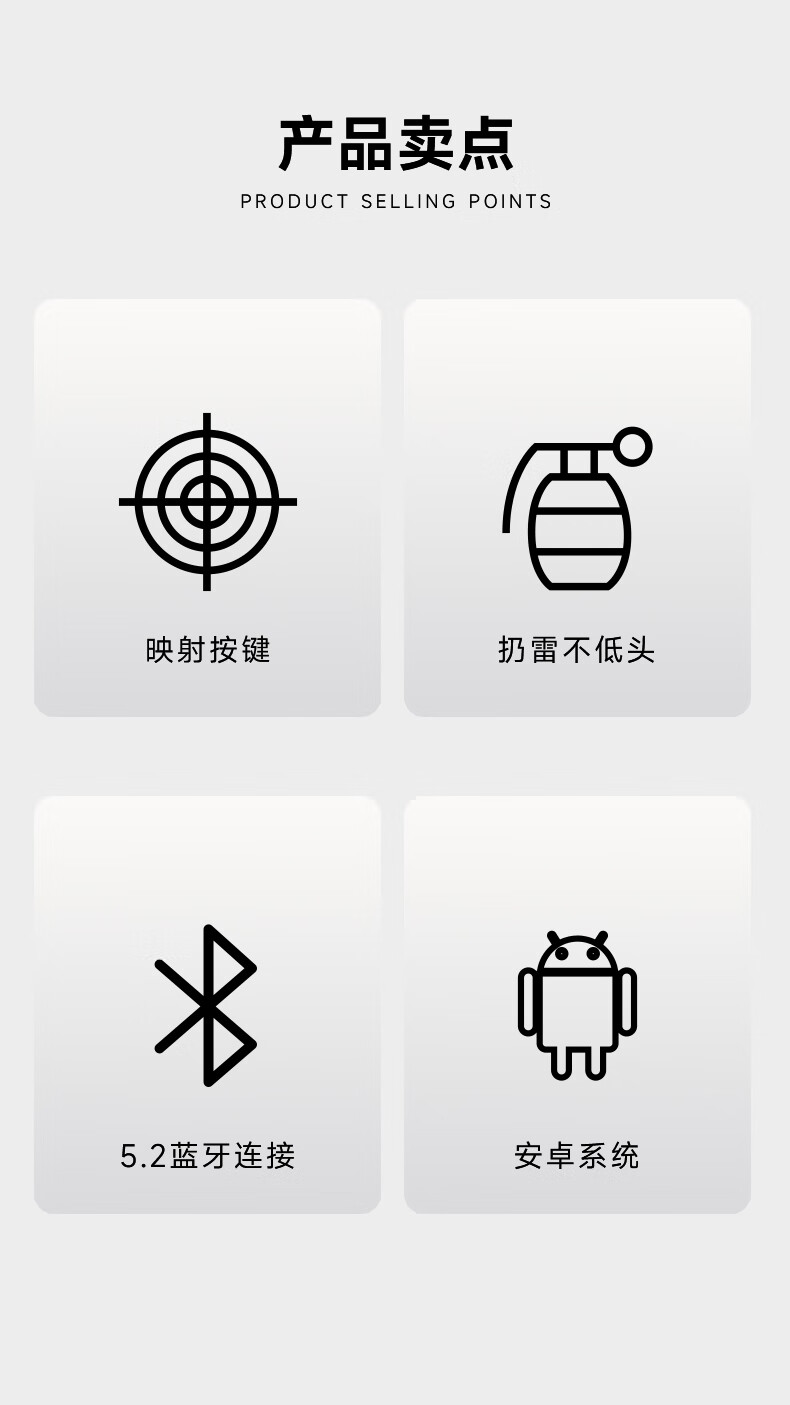 产品卖点
PRODUCT SELLING POINTS

映射按键

扔雷不低头

5.2蓝牙连接

安卓系统