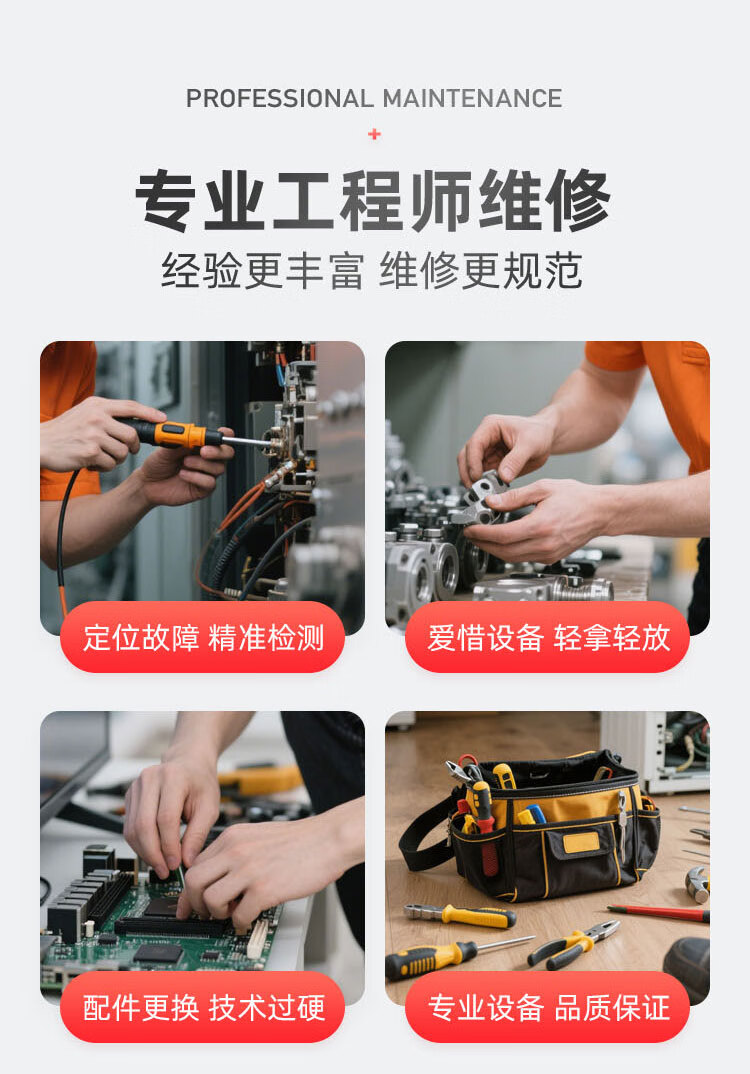 PROFESSIONAL MAINTENANCE

+

专业工程师维修

经验更丰富 维修更规范

定位故障 精准检测

爱惜设备 轻拿轻放

配件更换 技术过硬

专业设备 品质保证