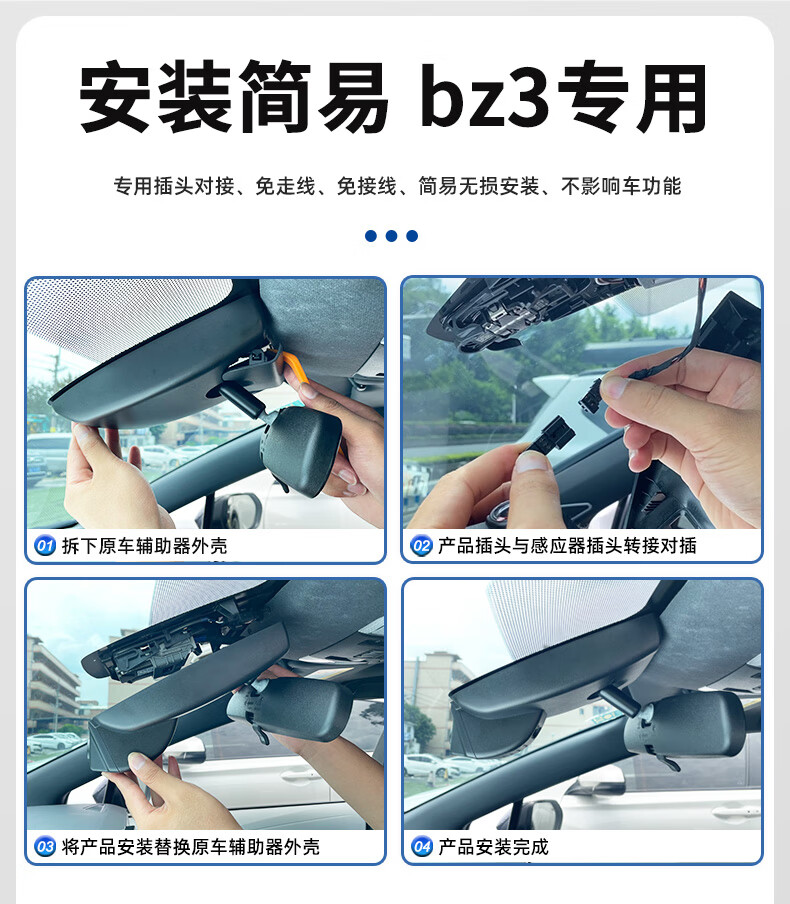 安装简易 bz3专用

专用插头对接、免走线、免接线、简易无损安装、不影响车功能

01 拆下原车辅助器外壳

02 产品插头与感应器插头转接对插

03 将产品安装替换原车辅助器外壳

04 产品安装完成