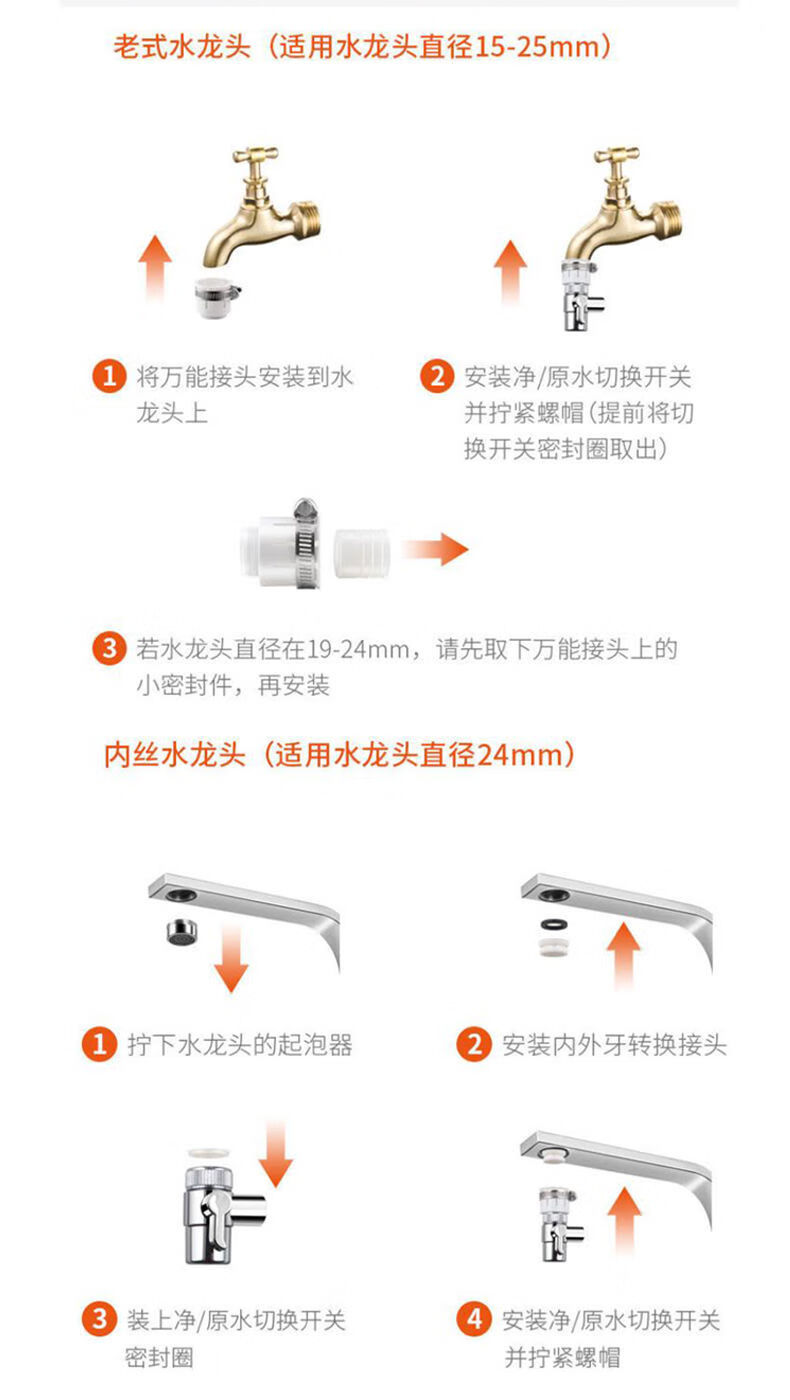 老式水龙头（适用水龙头直径15-25mm）

1 将万能接头安装到水龙头上

2 安装净/原水切换开关并拧紧螺帽（提前将切换开关密封圈取出）

3 若水龙头直径在19-24mm，请先取下万能接头上的小密封件，再安装

内丝水龙头（适用水龙头直径24mm）

1 拧下水龙头的起泡器

2 安装内外牙转换接头

3 装上净/原水切换开关密封圈

4 安装净/原水切换开关并拧紧螺帽