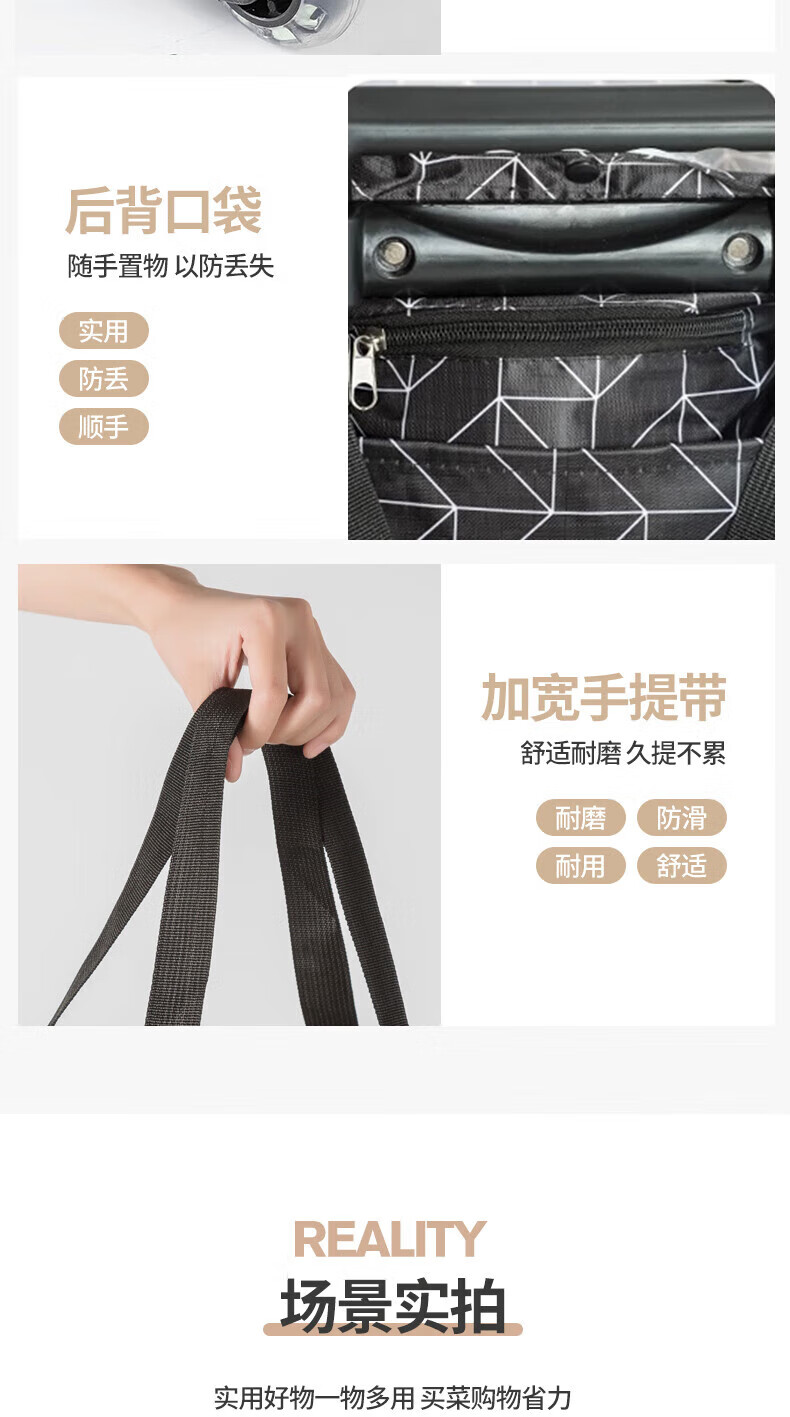 后背口袋
随手置物 以防丢失

实用
防丢
顺手

加宽手提带
舒适耐磨 久提不累

耐磨
防滑
耐用
舒适

REALITY
场景实拍

实用好物一物多用 买菜购物省力