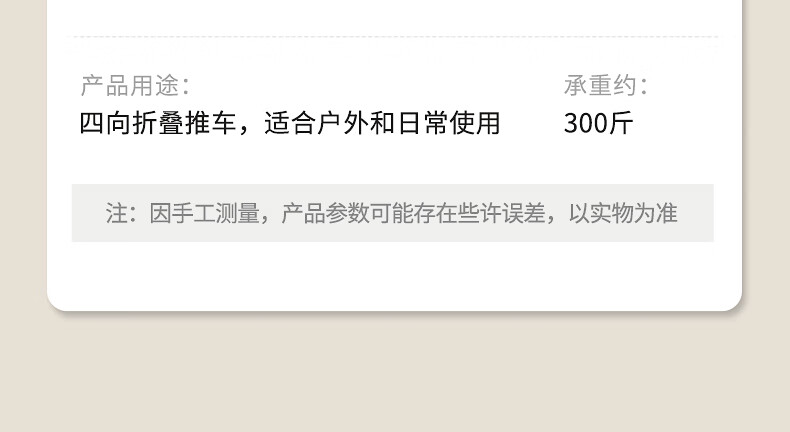 产品用途:
四向折叠推车，适合户外和日常使用

承重约:
300斤

注：因手工测量，产品参数可能存在些许误差，以实物为准