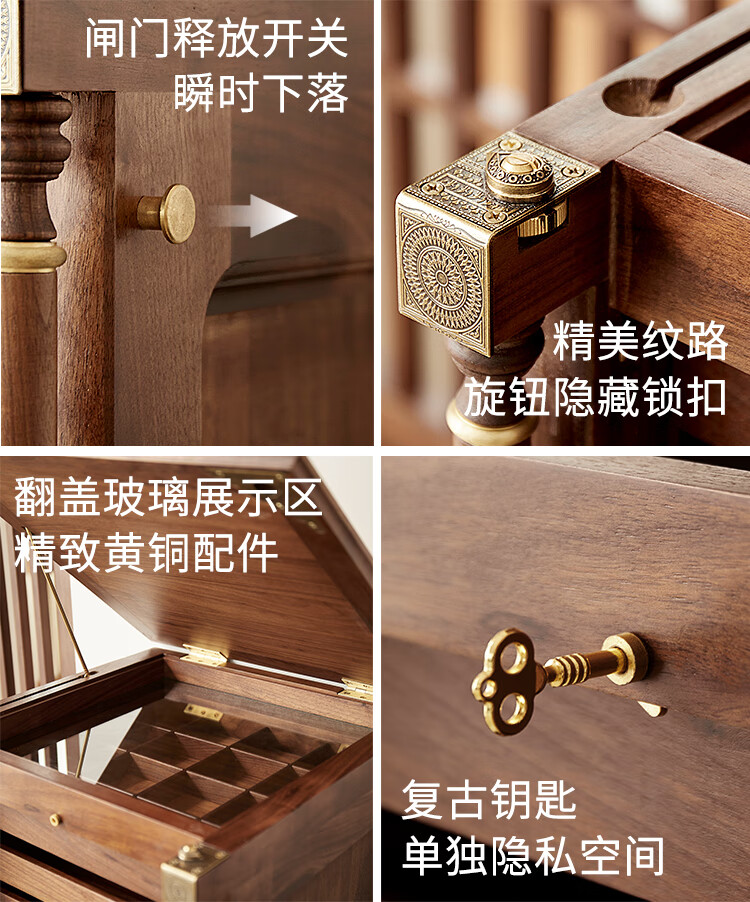 闸门释放开关
瞬时下落

精美纹路
旋钮隐藏锁扣

翻盖玻璃展示区
精致黄铜配件

复古钥匙
单独隐私空间