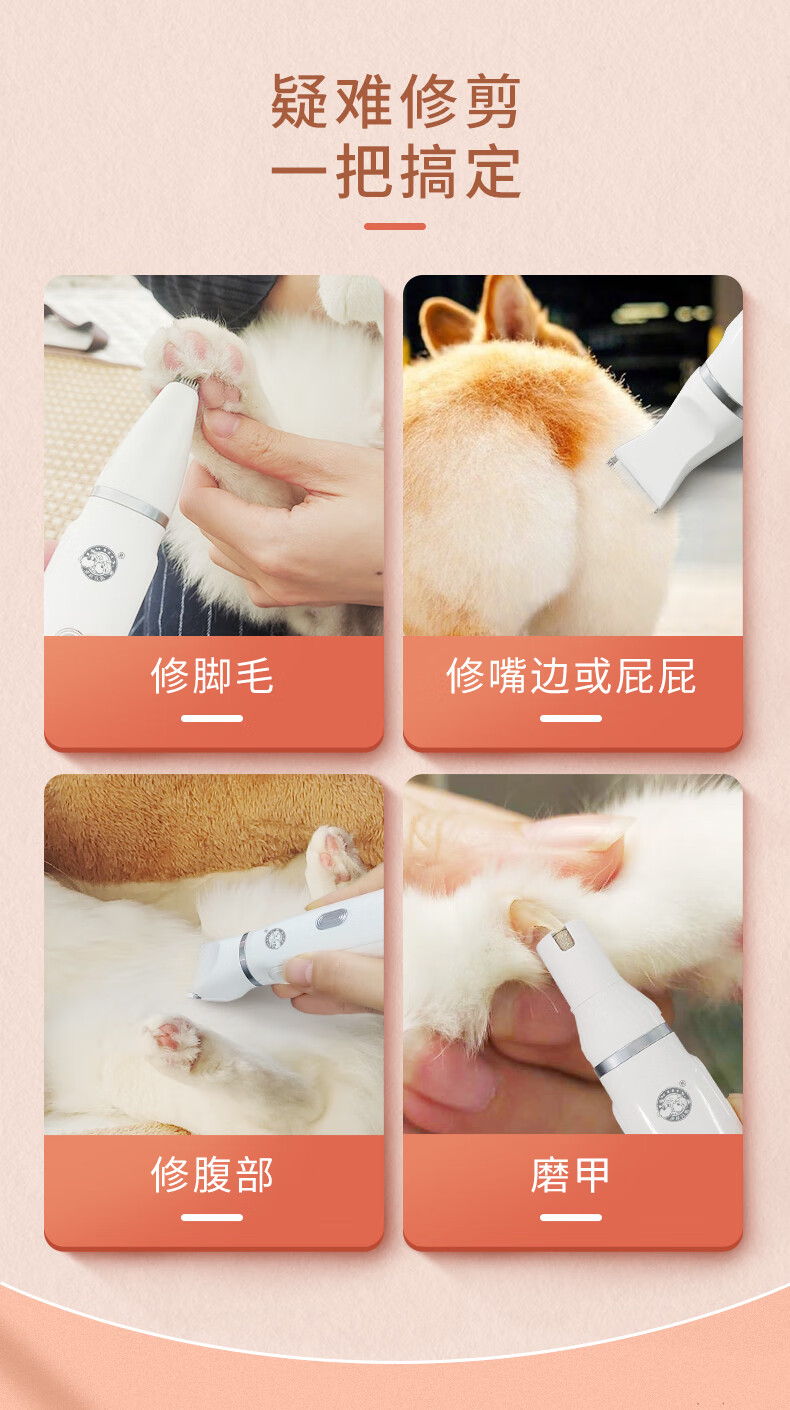 疑难修剪
一把搞定

修脚毛

修嘴边或屁屁

修腹部

磨甲